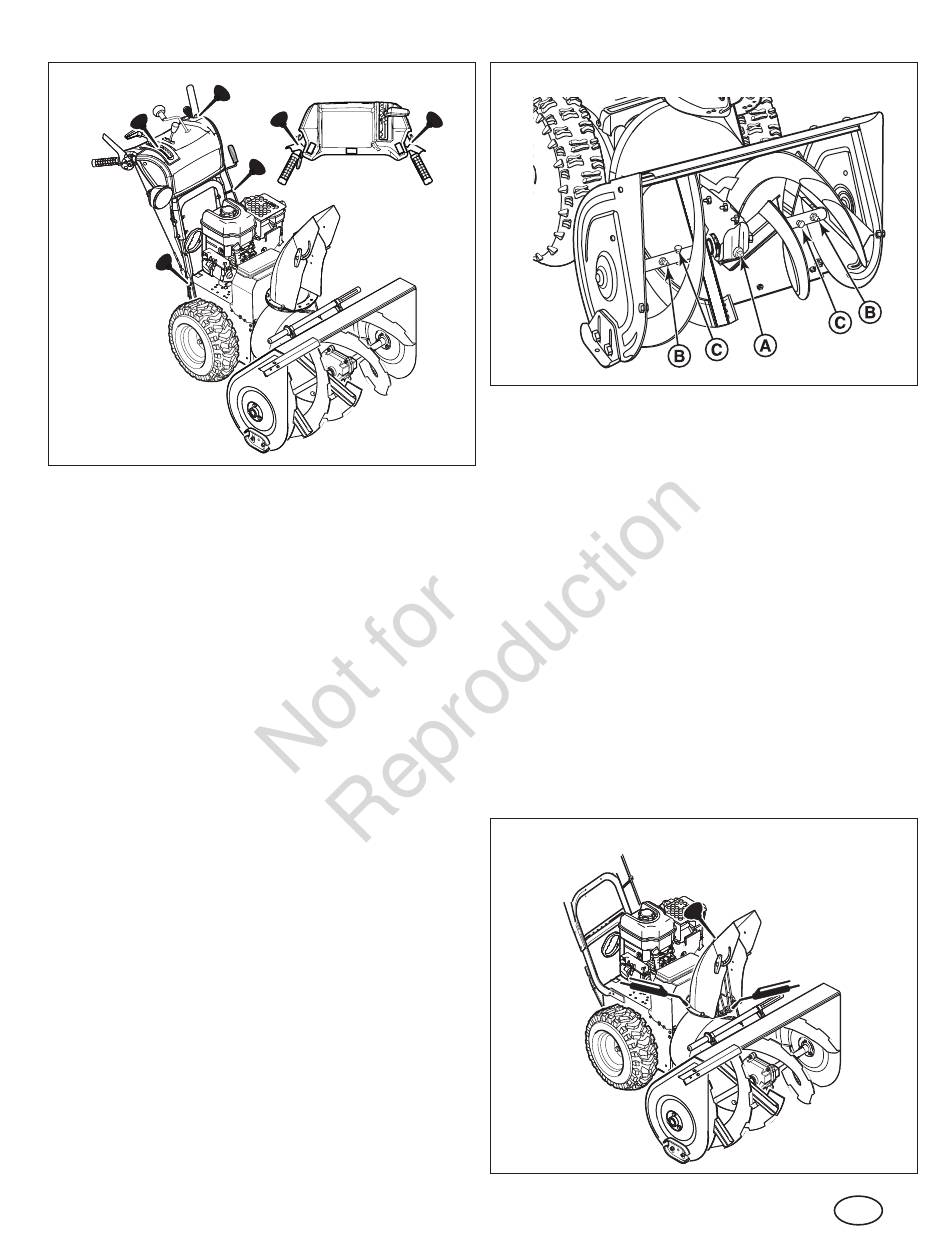 B C A C B

Not for Reproduction