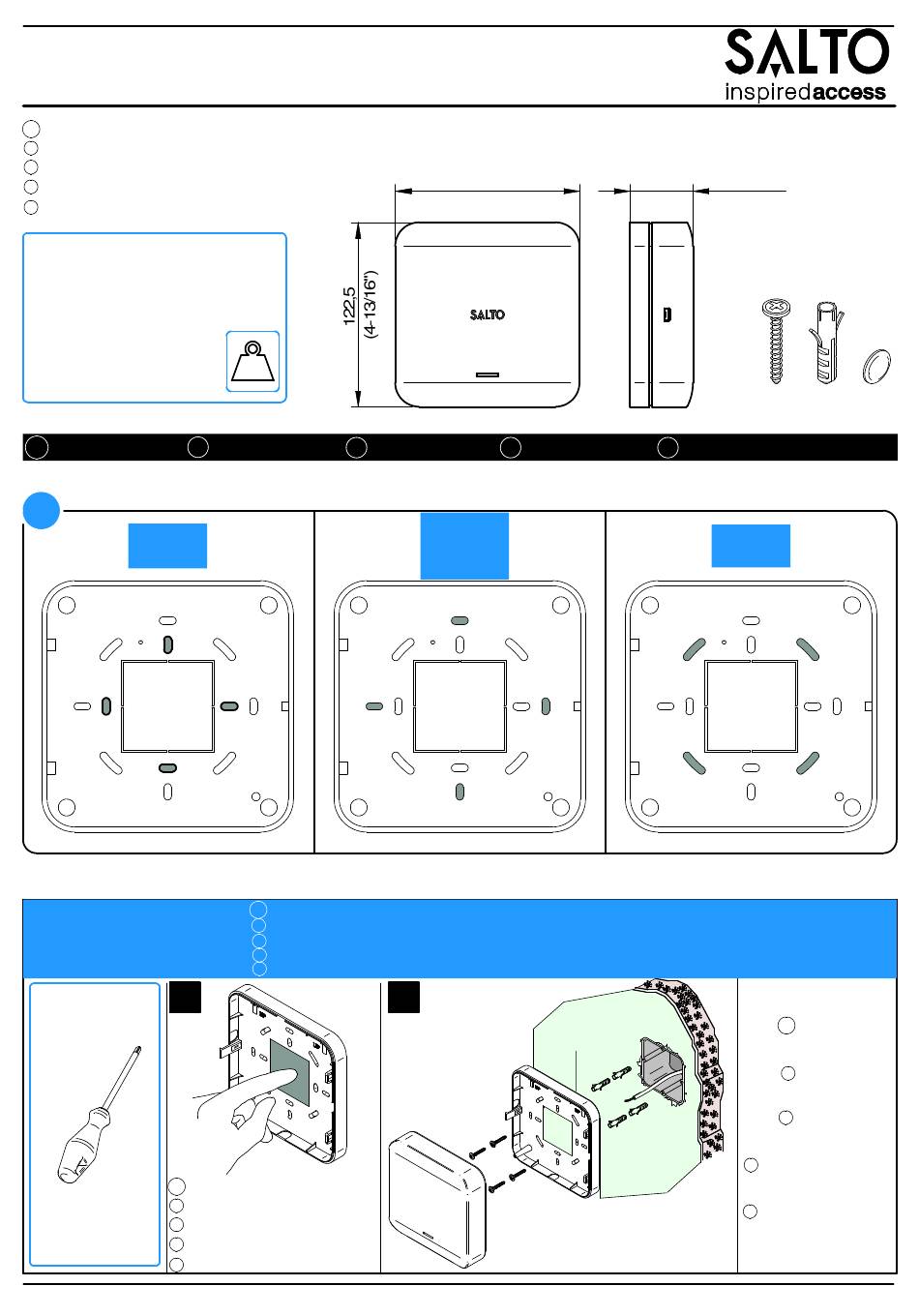 SALTO
inspiredaccess

122,5
(4-13/16")

SALTO