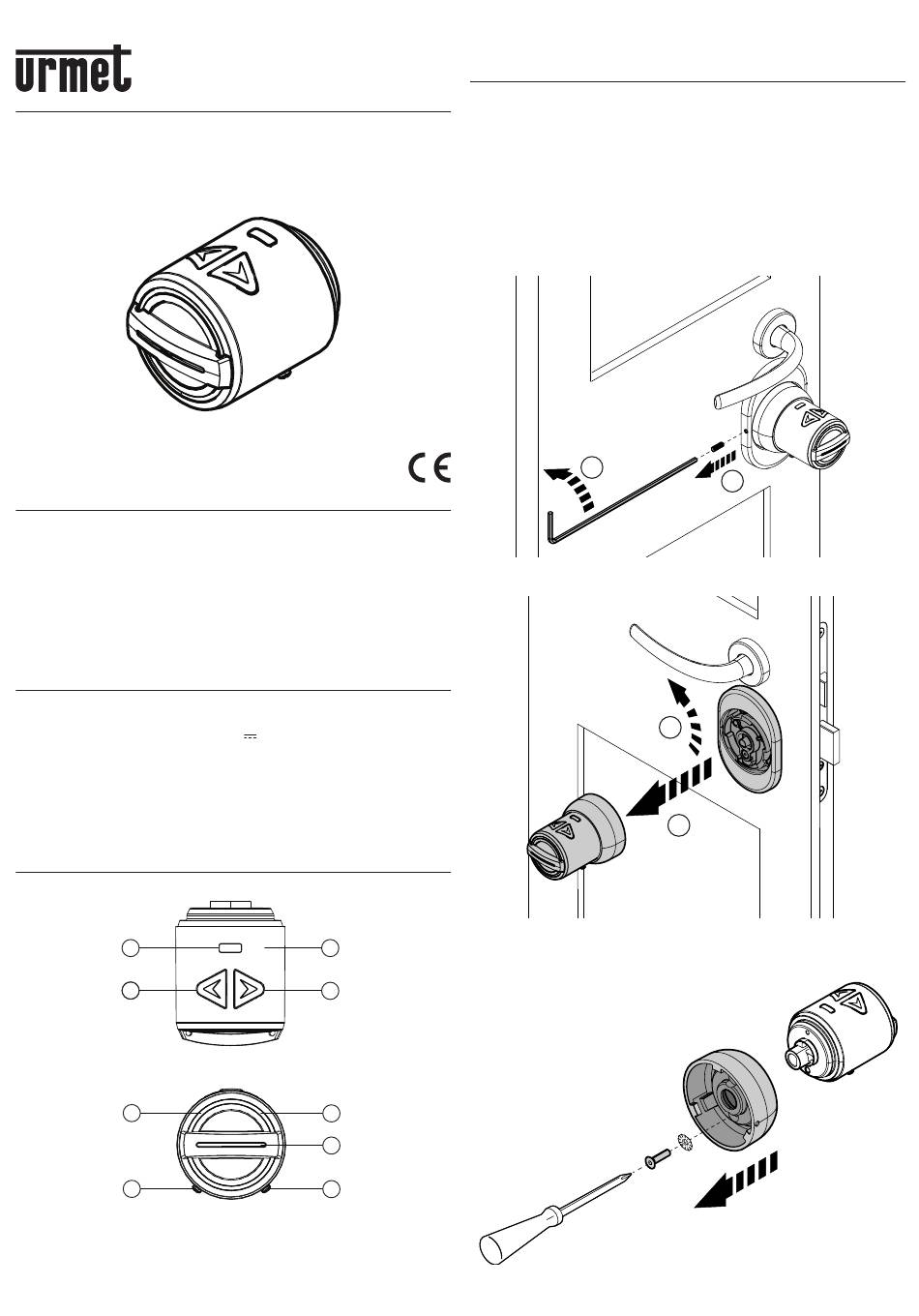 urmet

CE