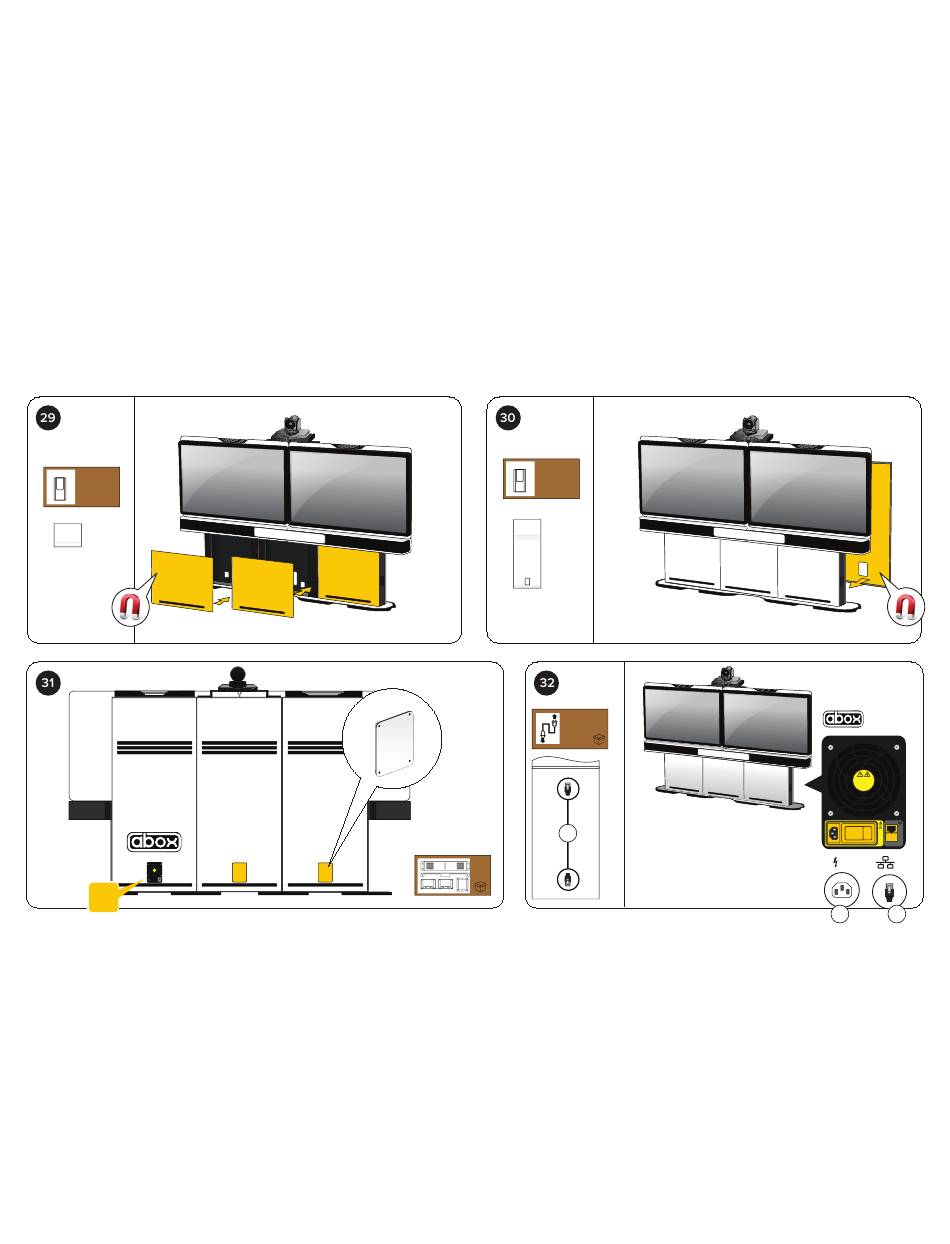 29

30

31

abox

32

abox