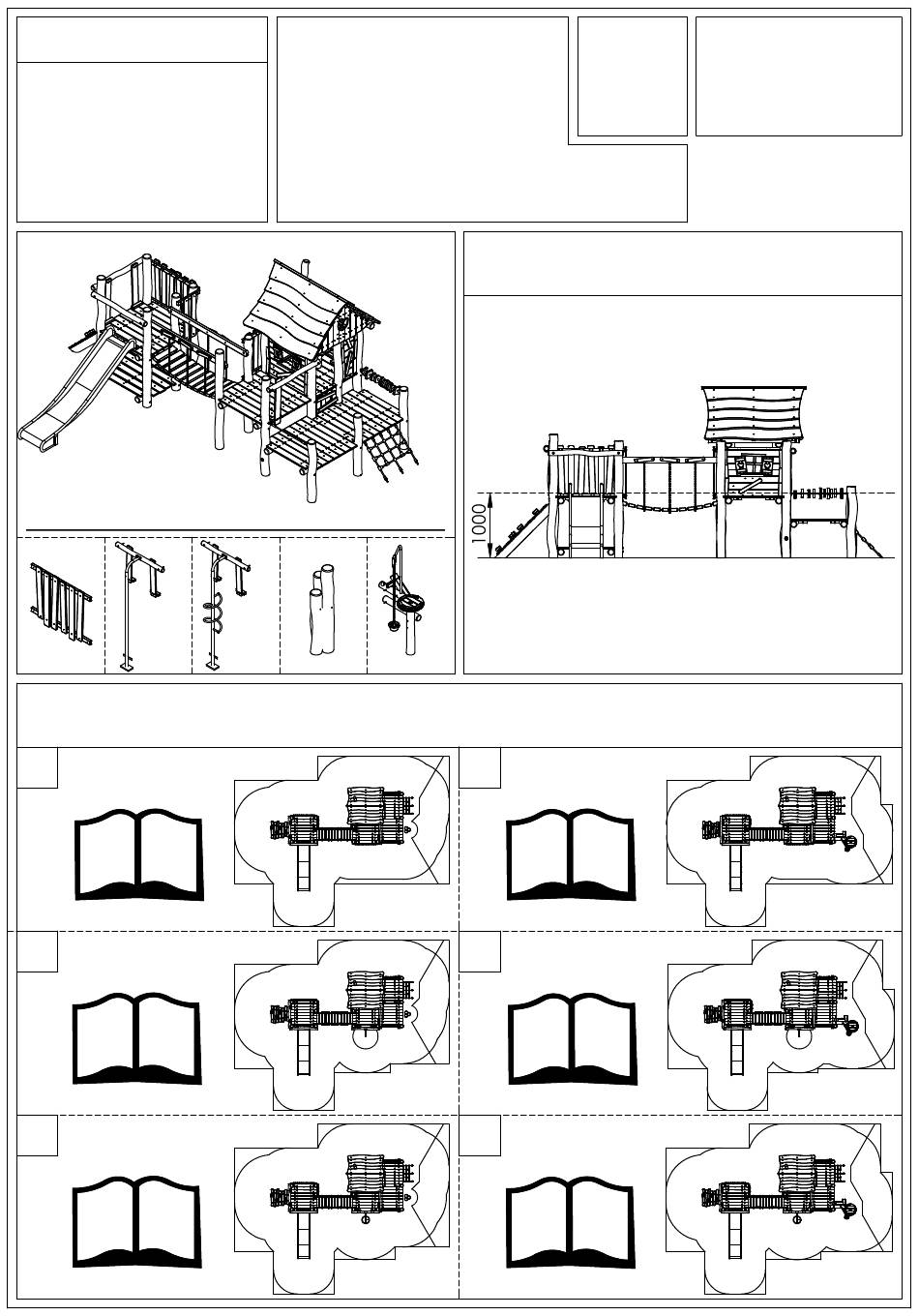 1000