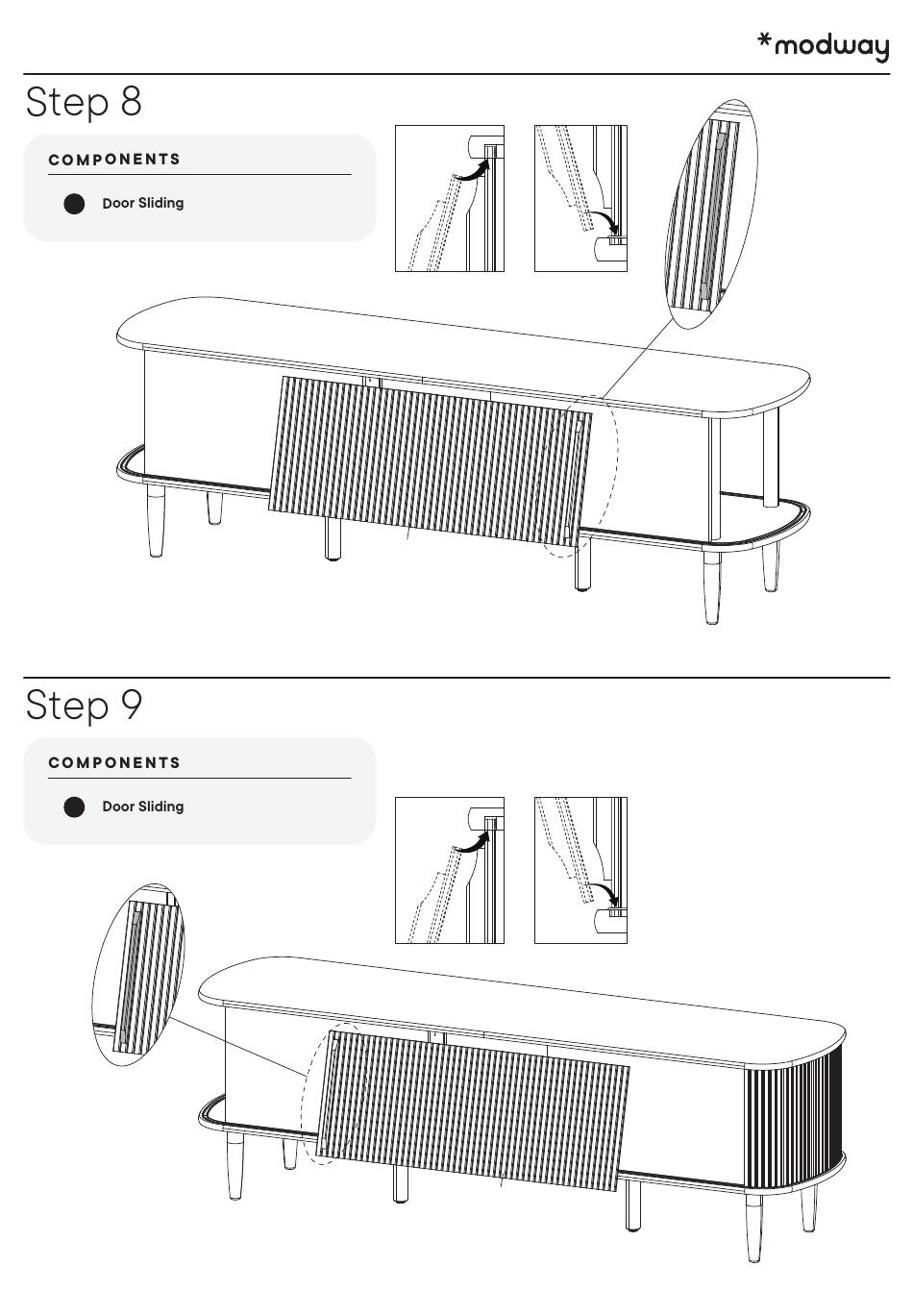 *modway

Step 8

COMPONENTS

Door Sliding

Step 9

COMPONENTS

Door Sliding