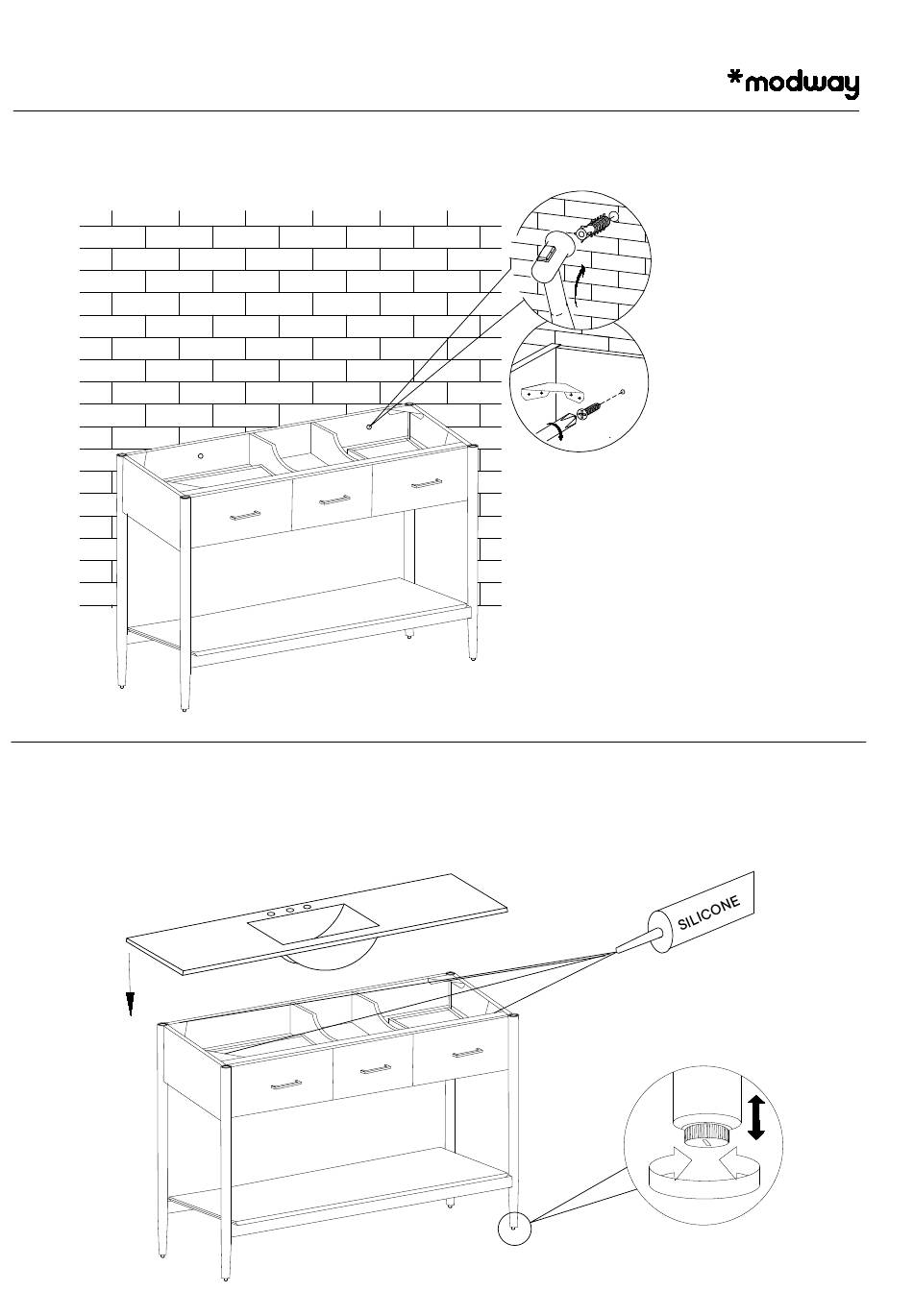 *modway

SILICONE