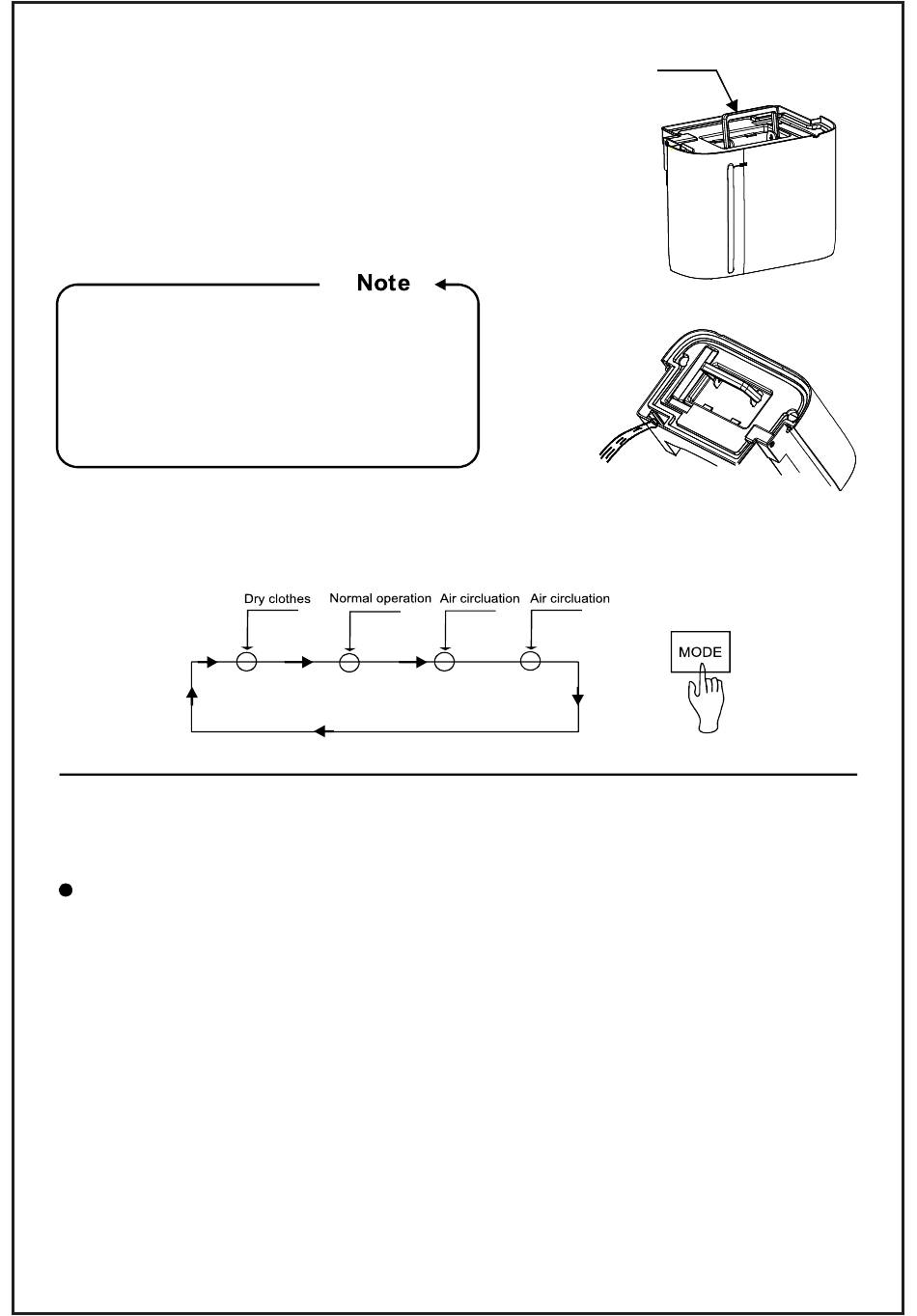 Note

Dry clothes
Normal operation
Air circluation
Air circluation

MODE