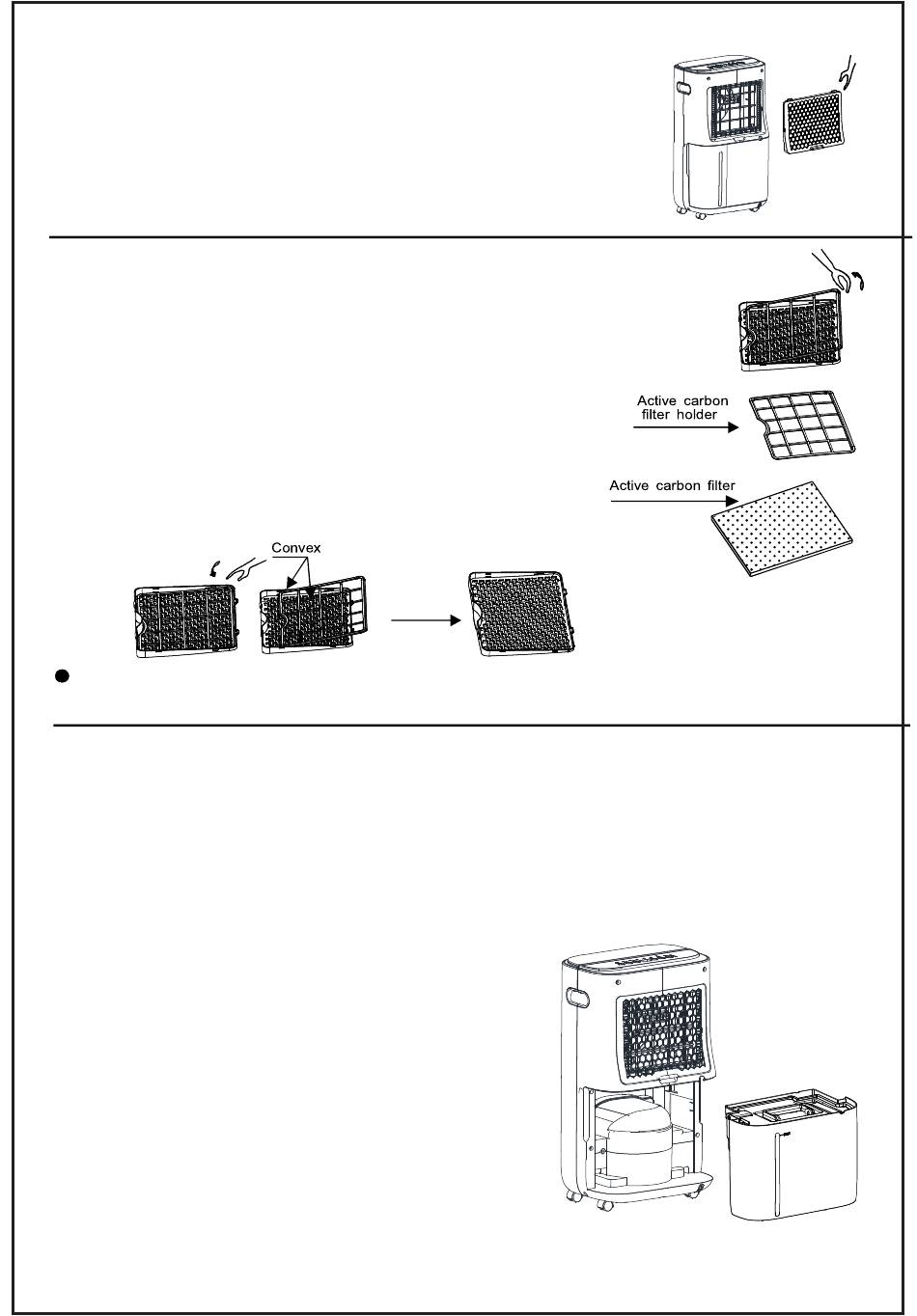 Active carbon filter holder

Active carbon filter

Convex