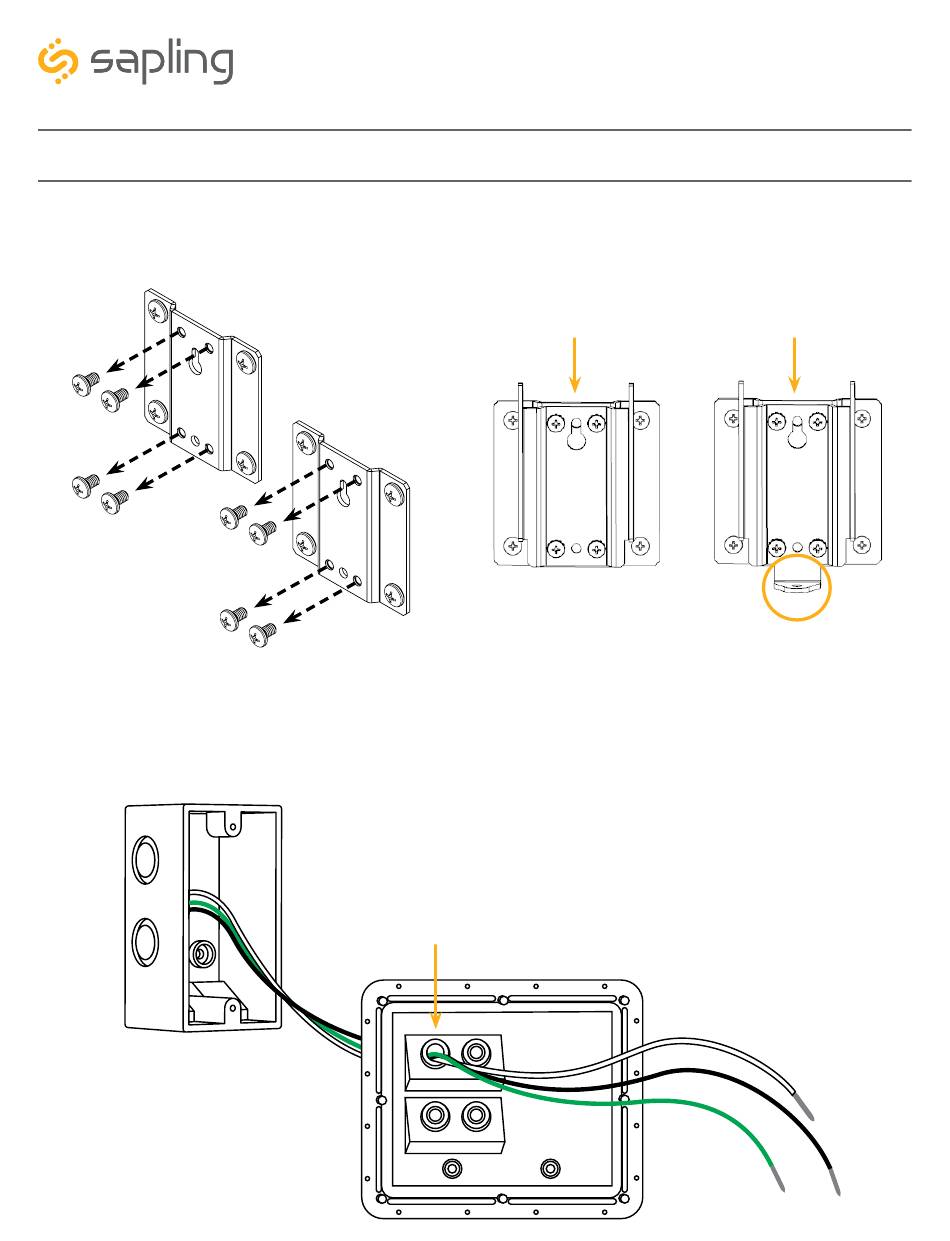 sapling