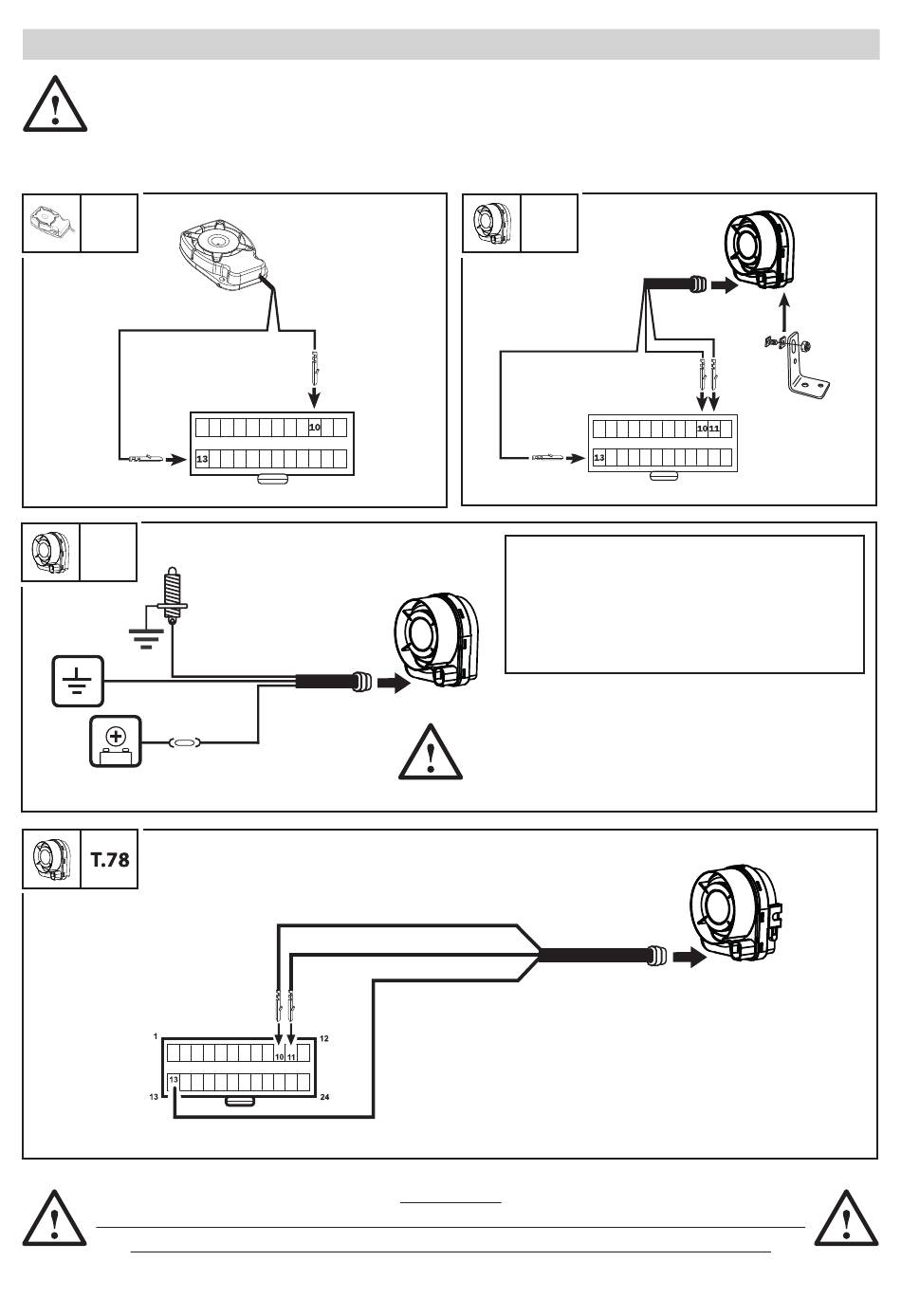 10

13

10 11

13

T.78

1

12

10 11

13

13

24