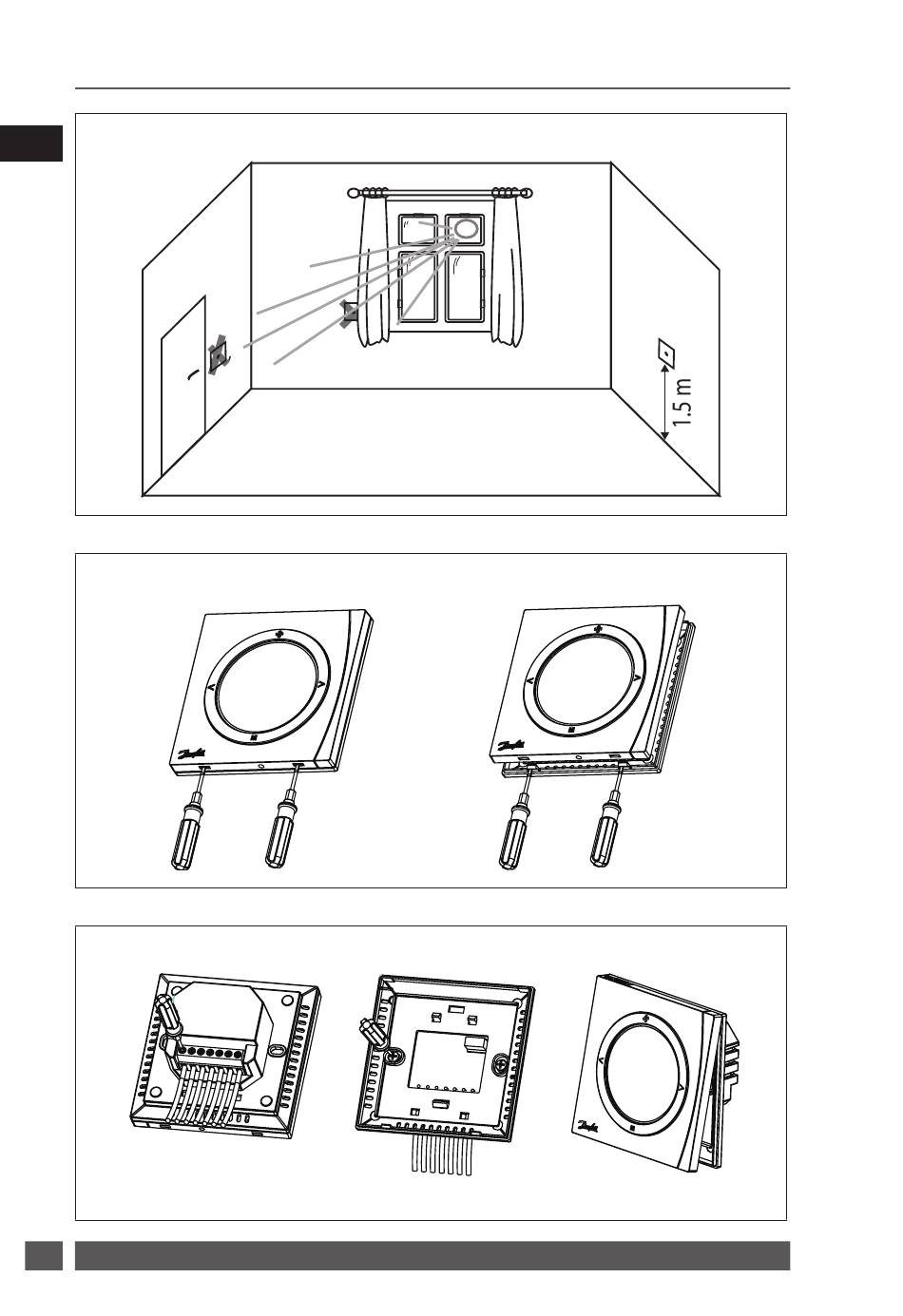 1.5 m

Danfoss

Danfoss

Danfoss