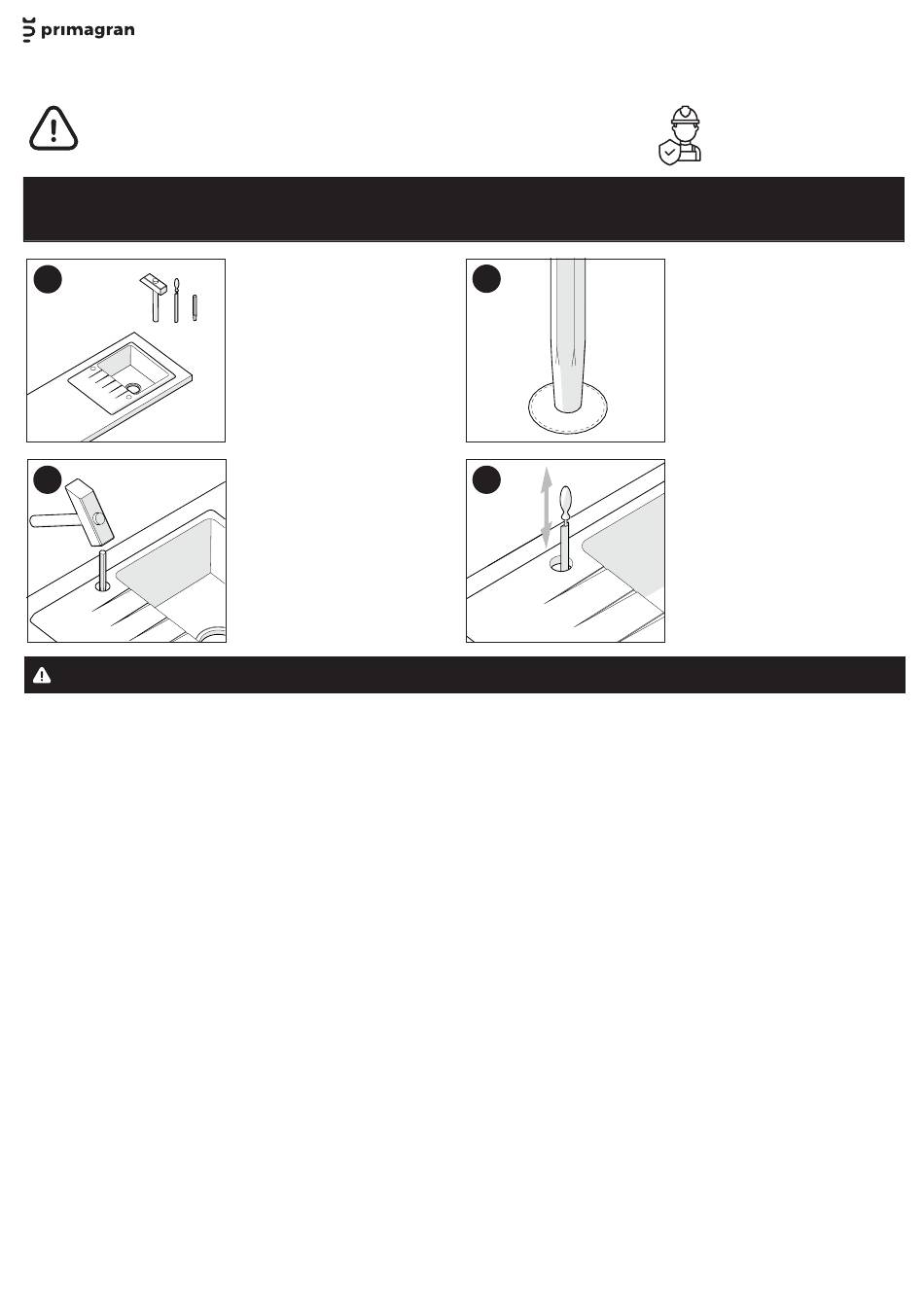 primagran