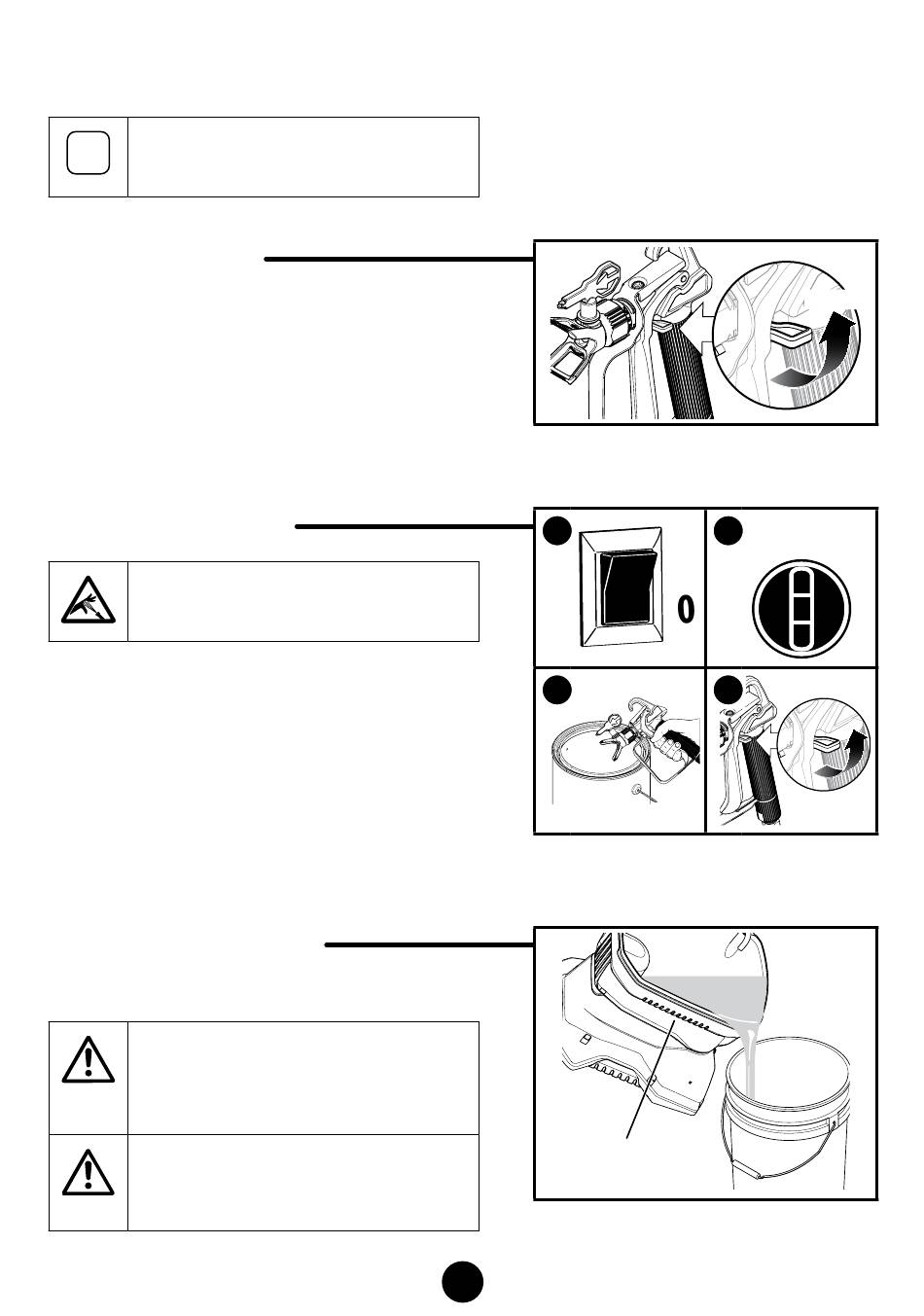 0