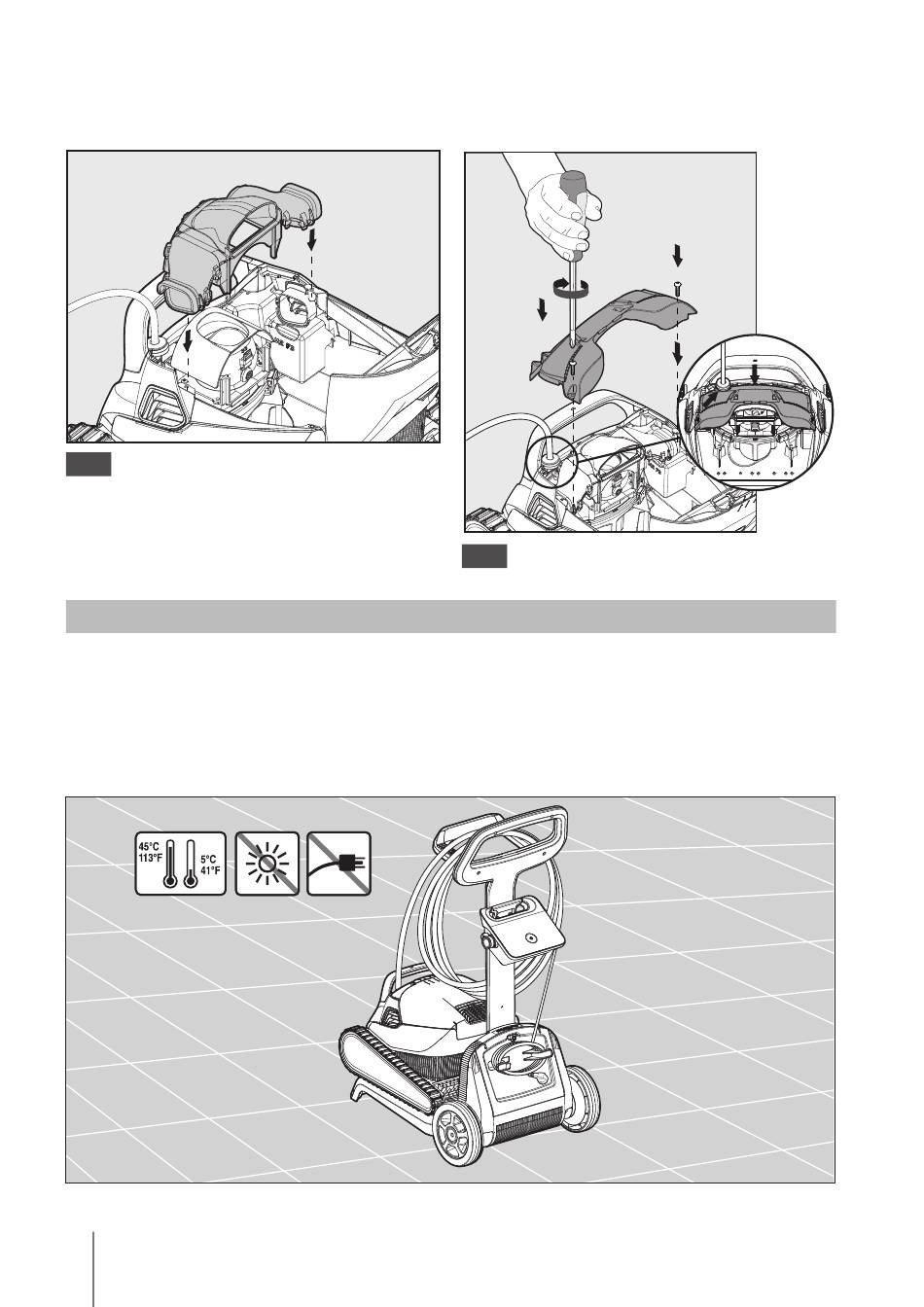 45°C
113°F

5°C
41°F