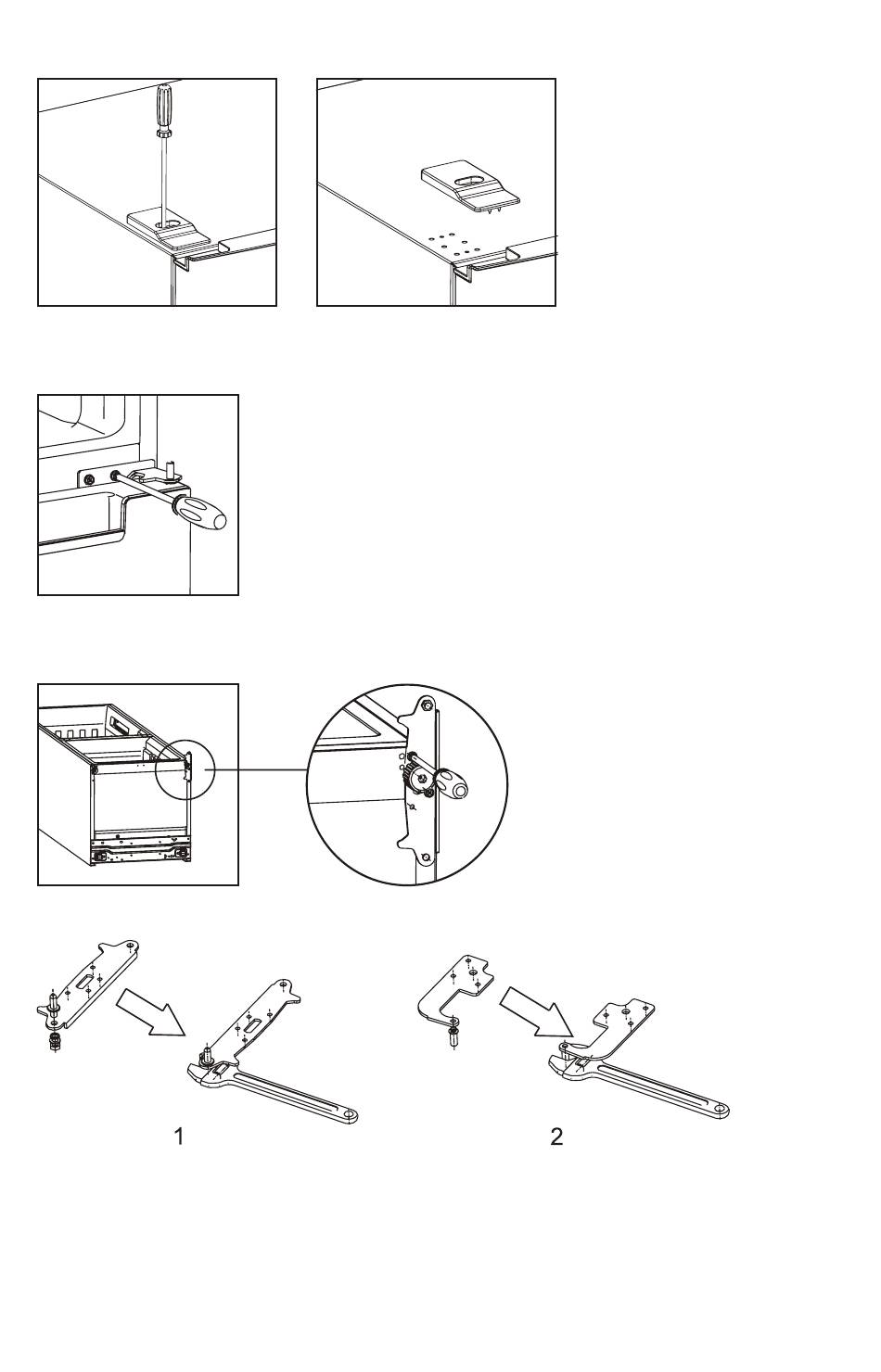 1

2