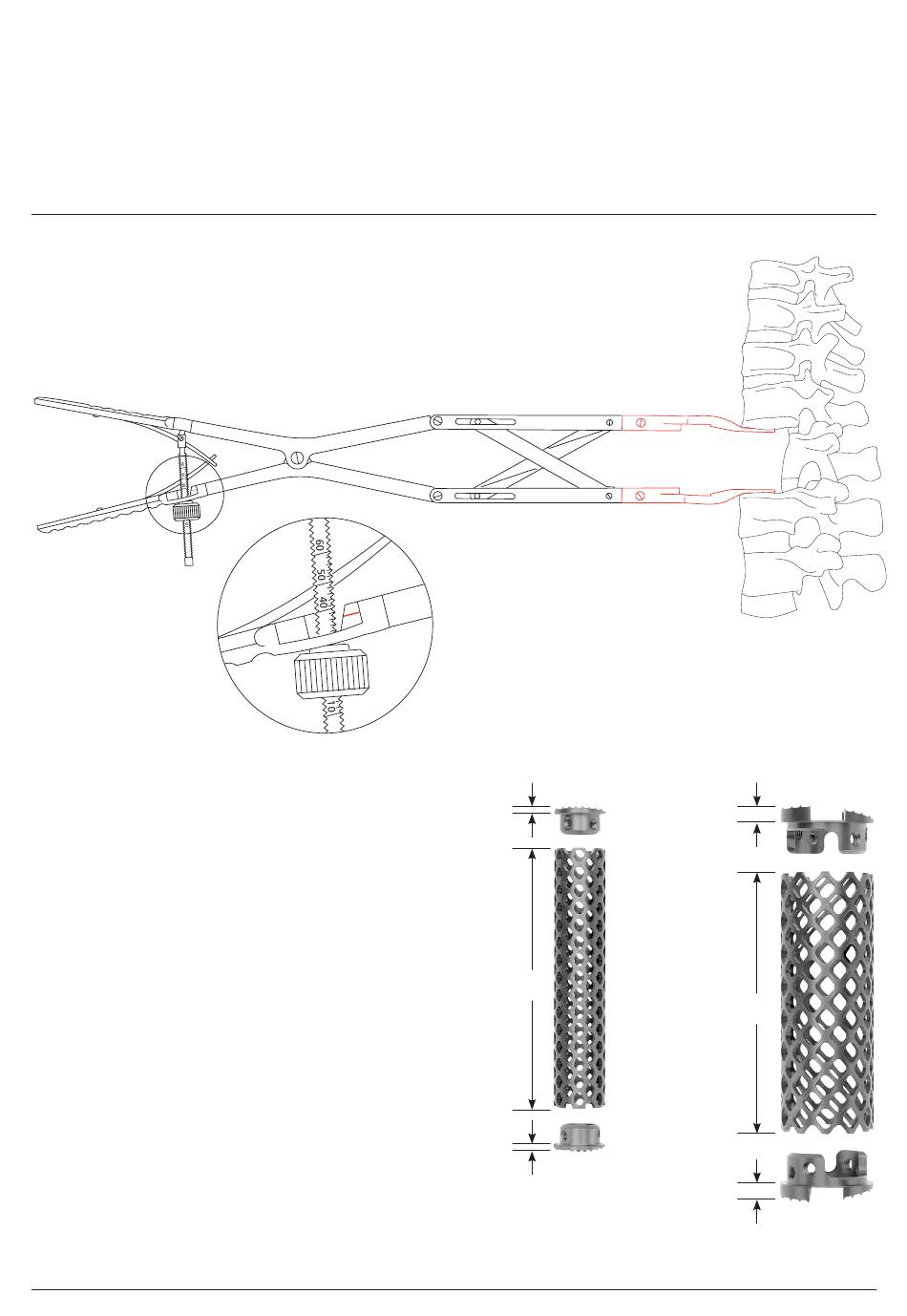 60
50
40
10