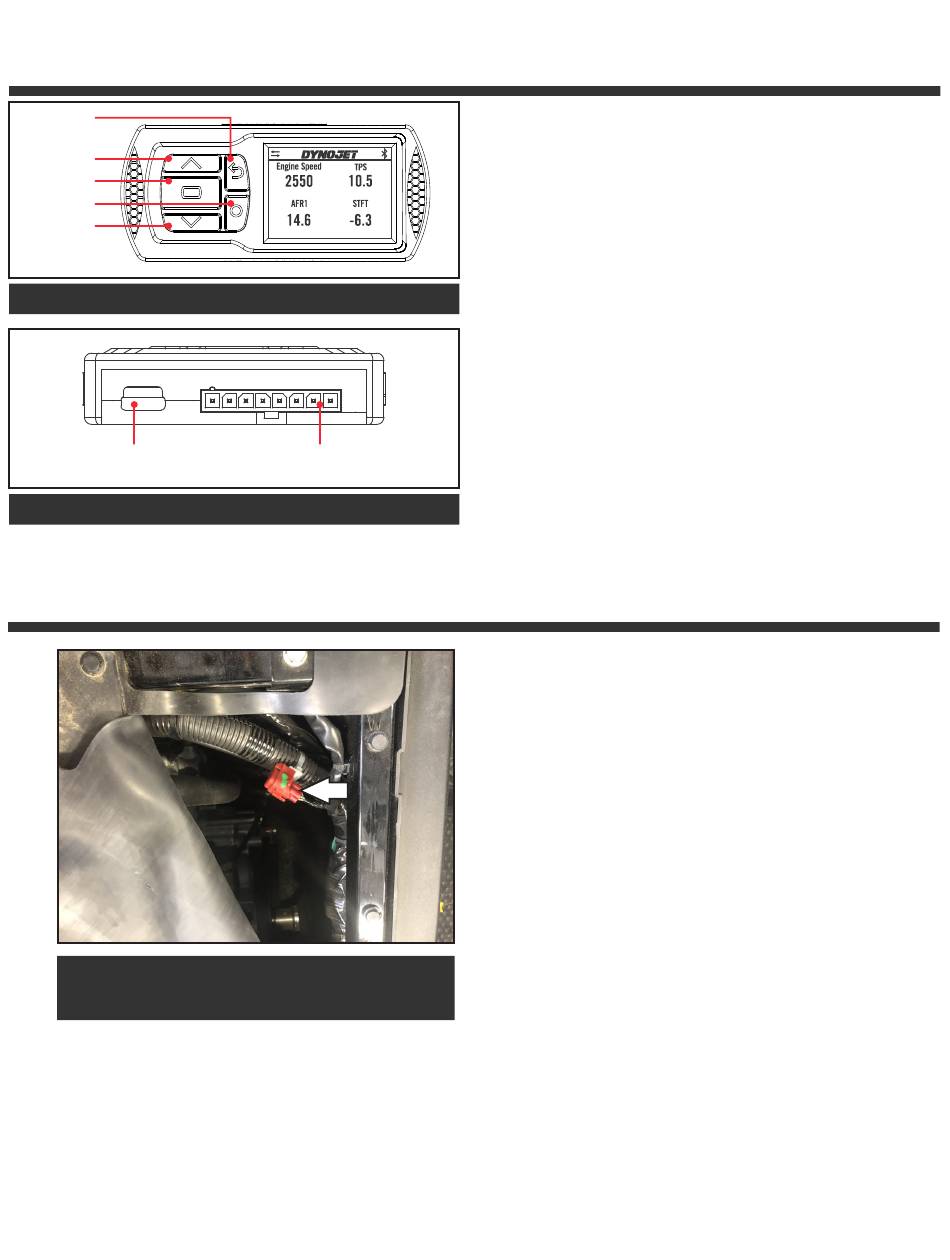 DYNOJET
Engine Speed
2550
TPS
10.5
AFR1
14.6
STFT
-6.3