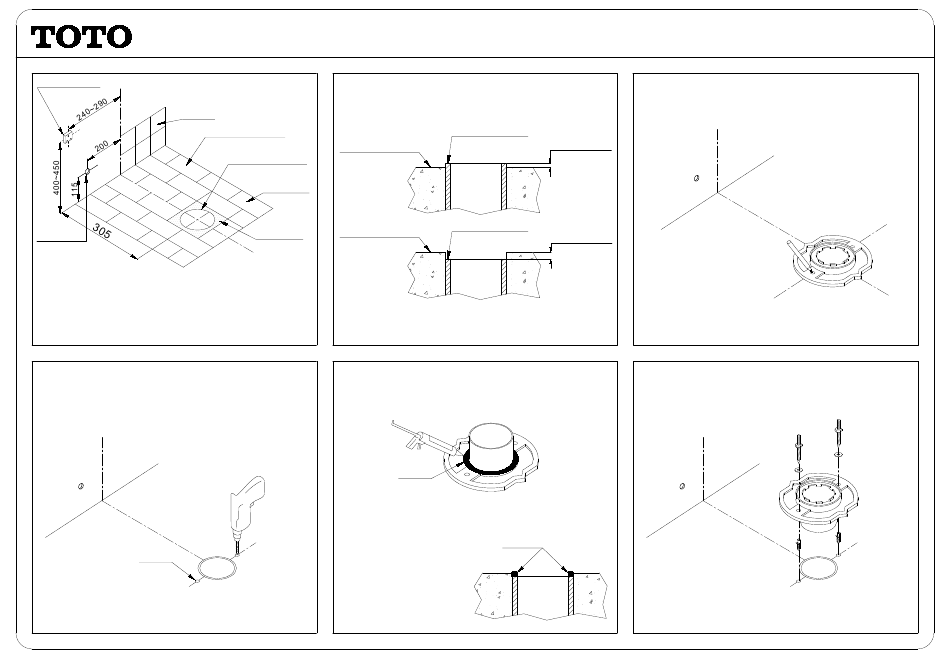 TOTO

240~290
200
400~450
115
305