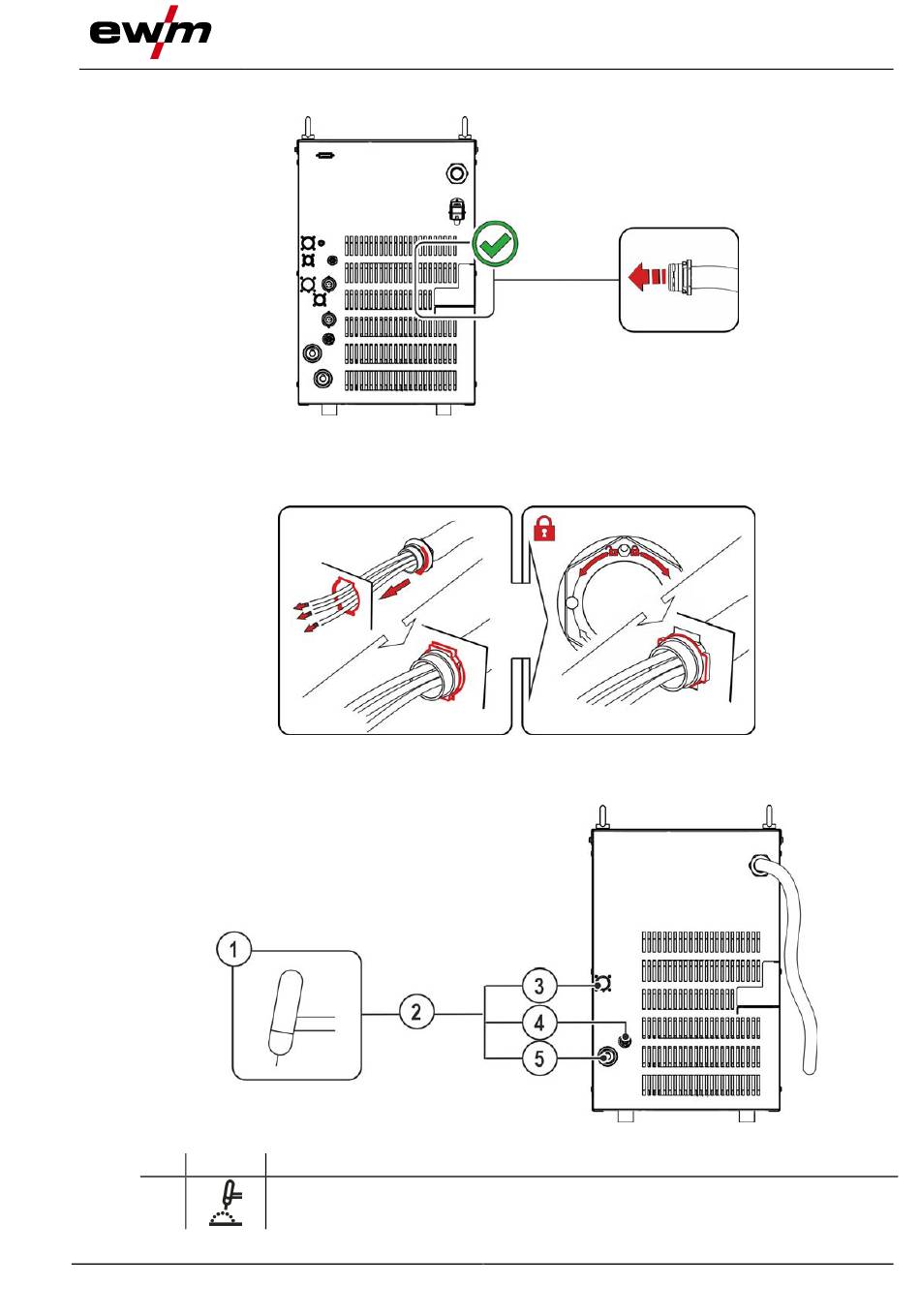 ewm

1

2

3

4

5