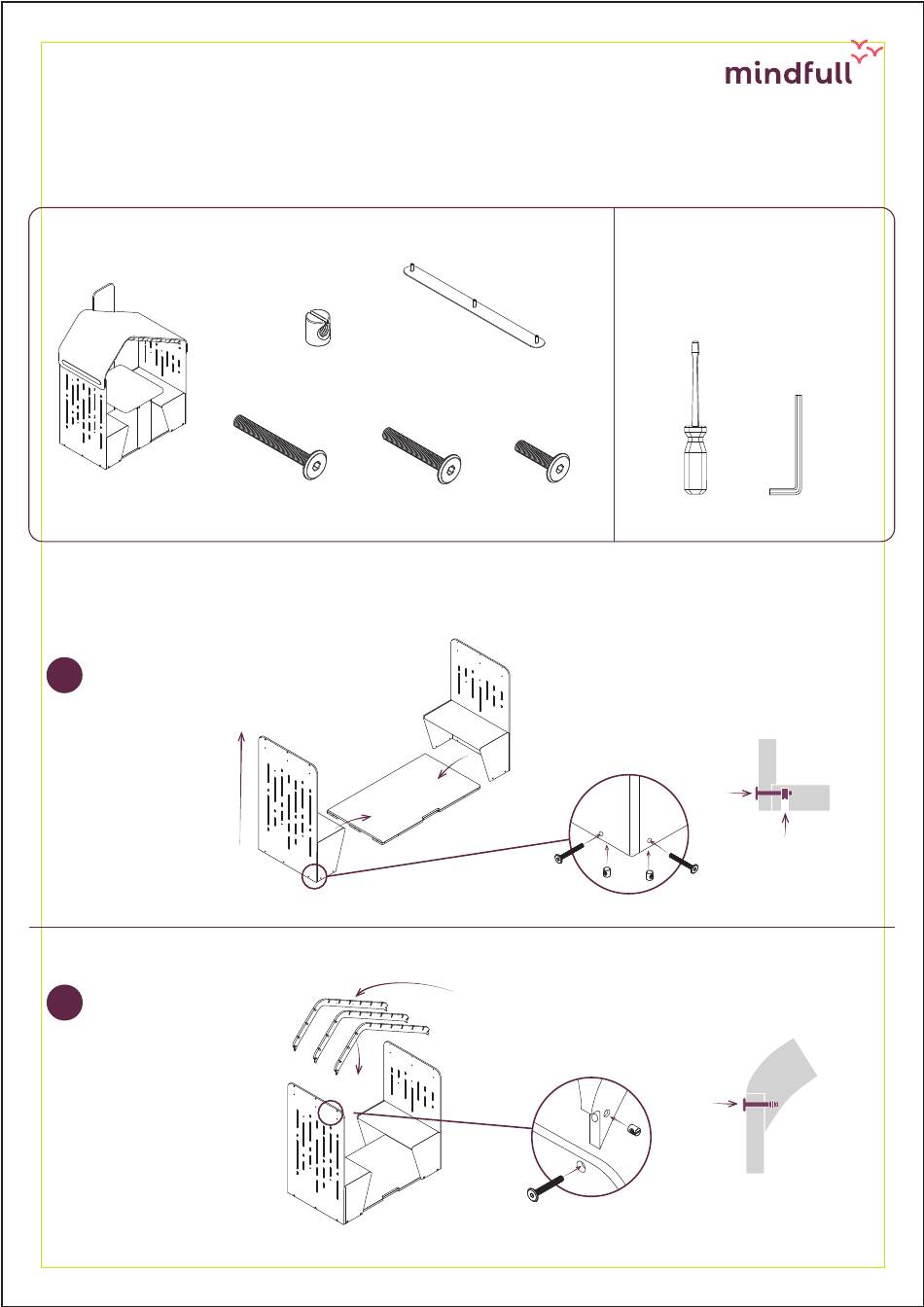 mindfull