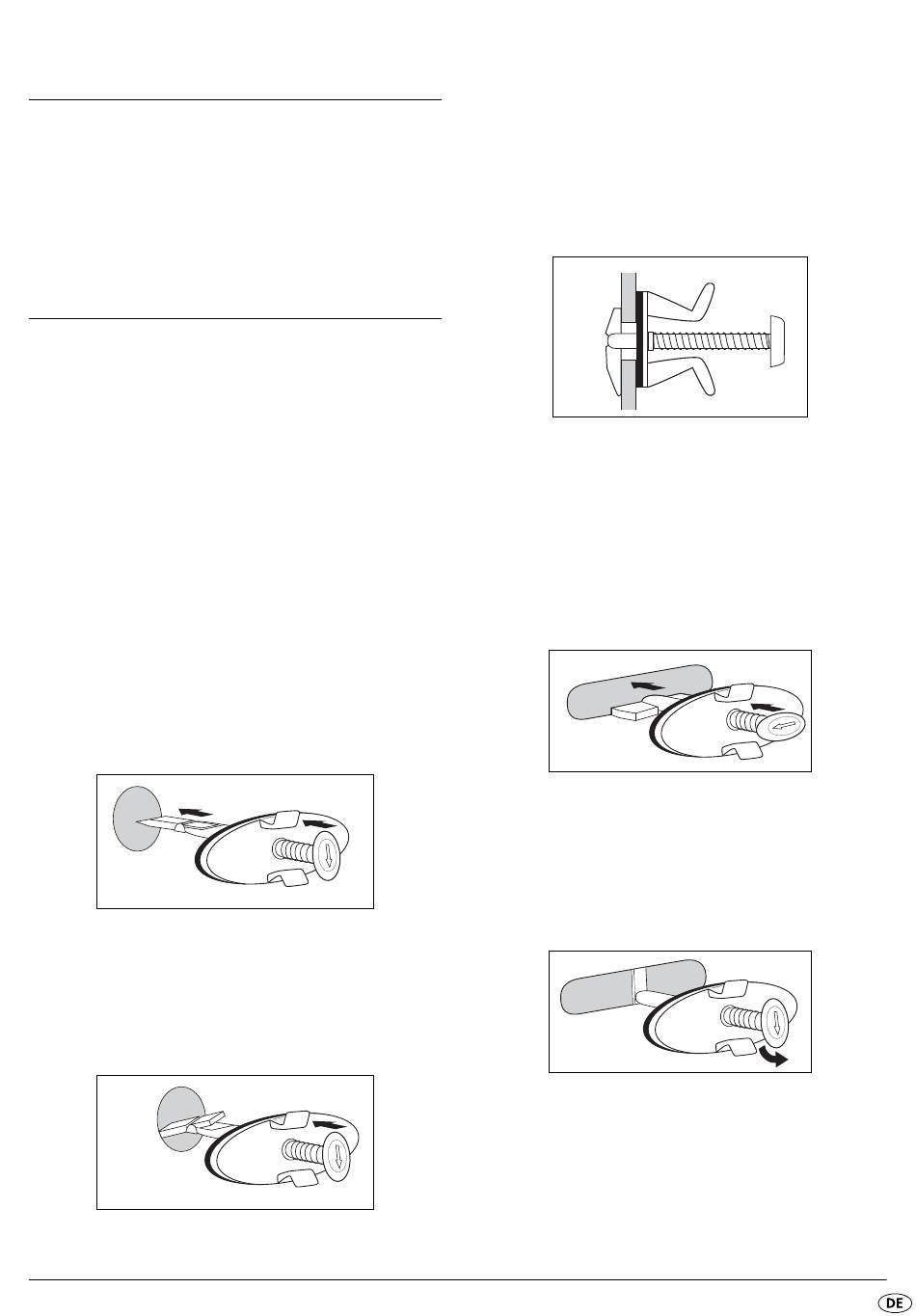 DE