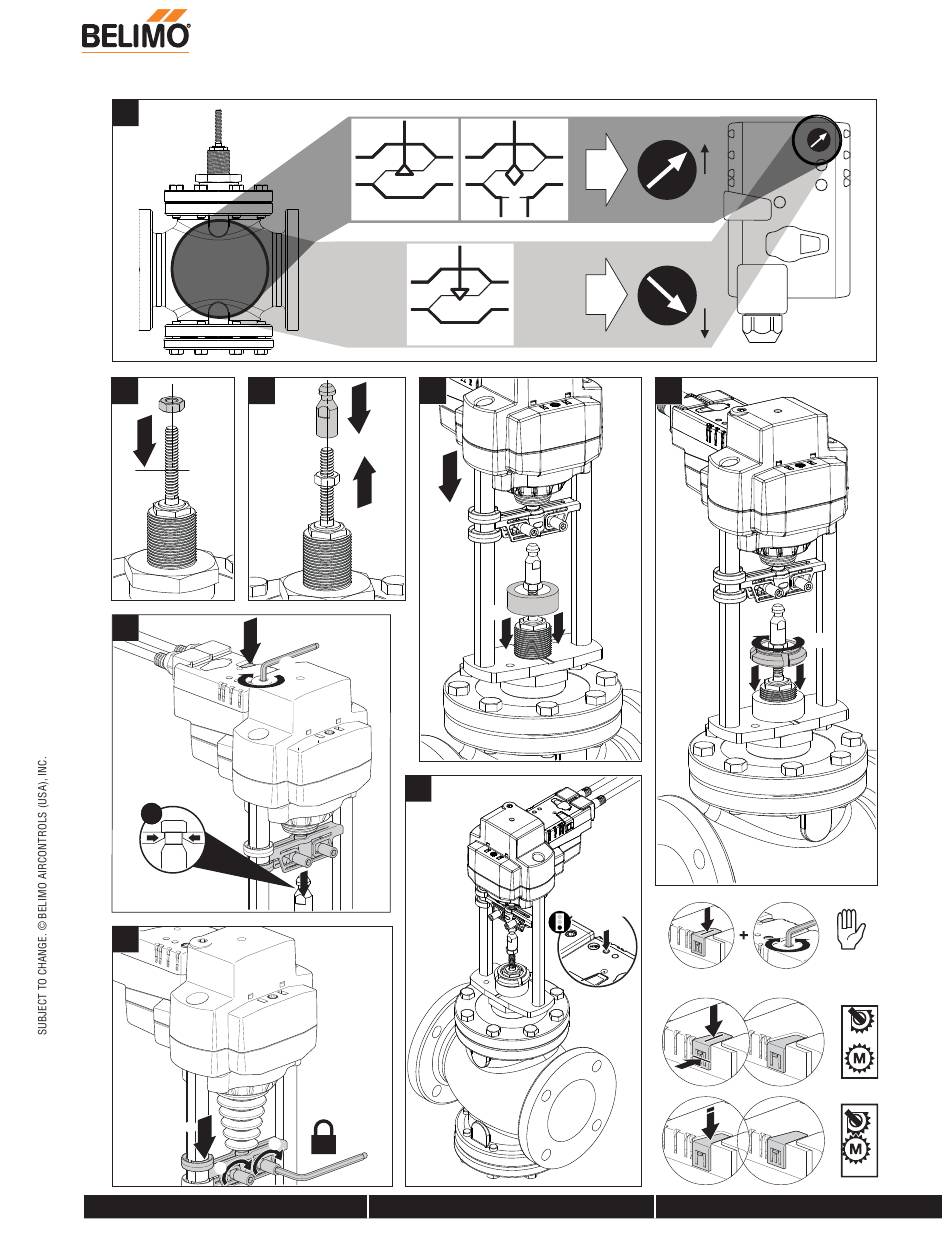 BELIMO

SUBJECT TO CHANGE. © BELIMO AIRCONTROLS (USA), INC.

M

M