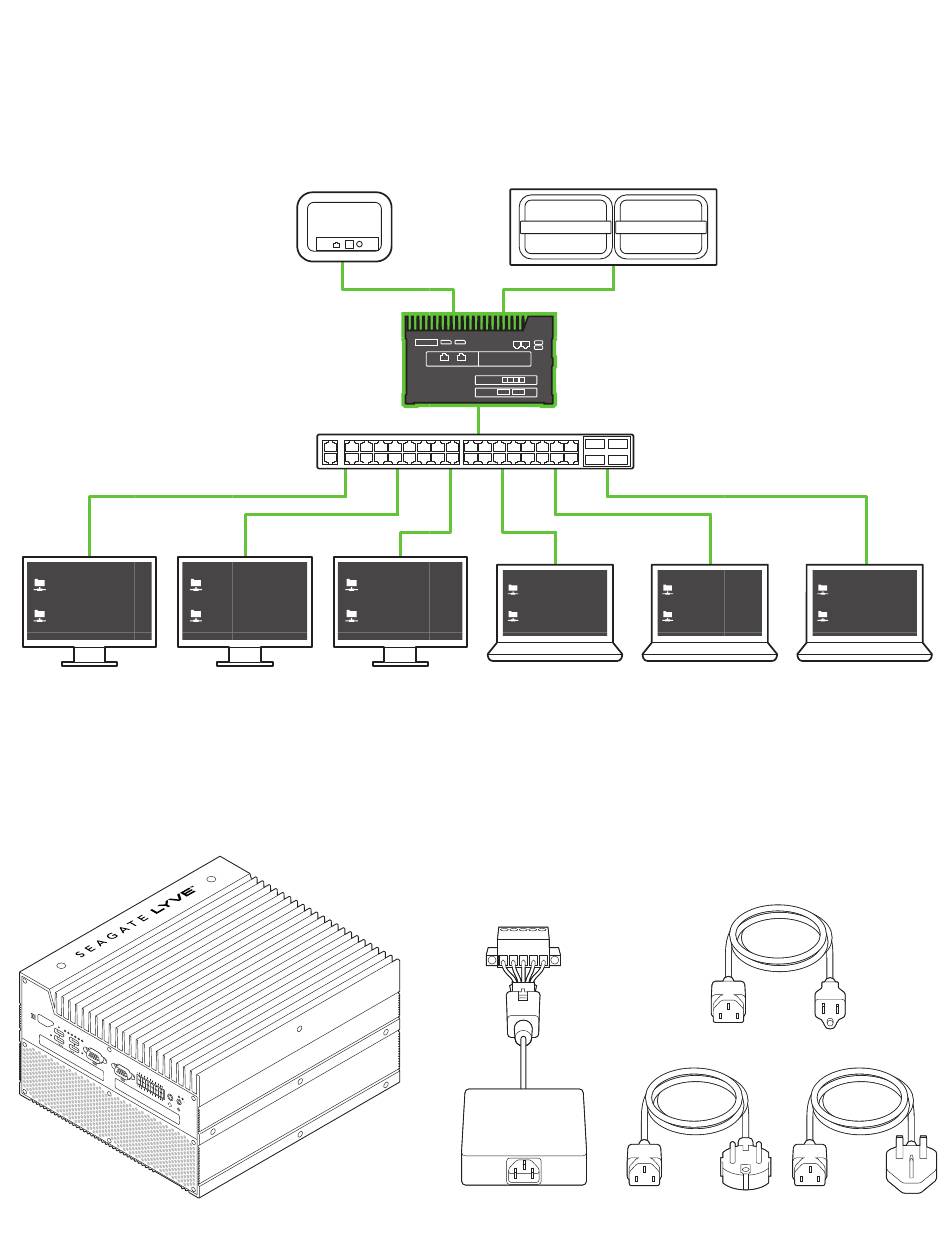 SEAGATE LYVE