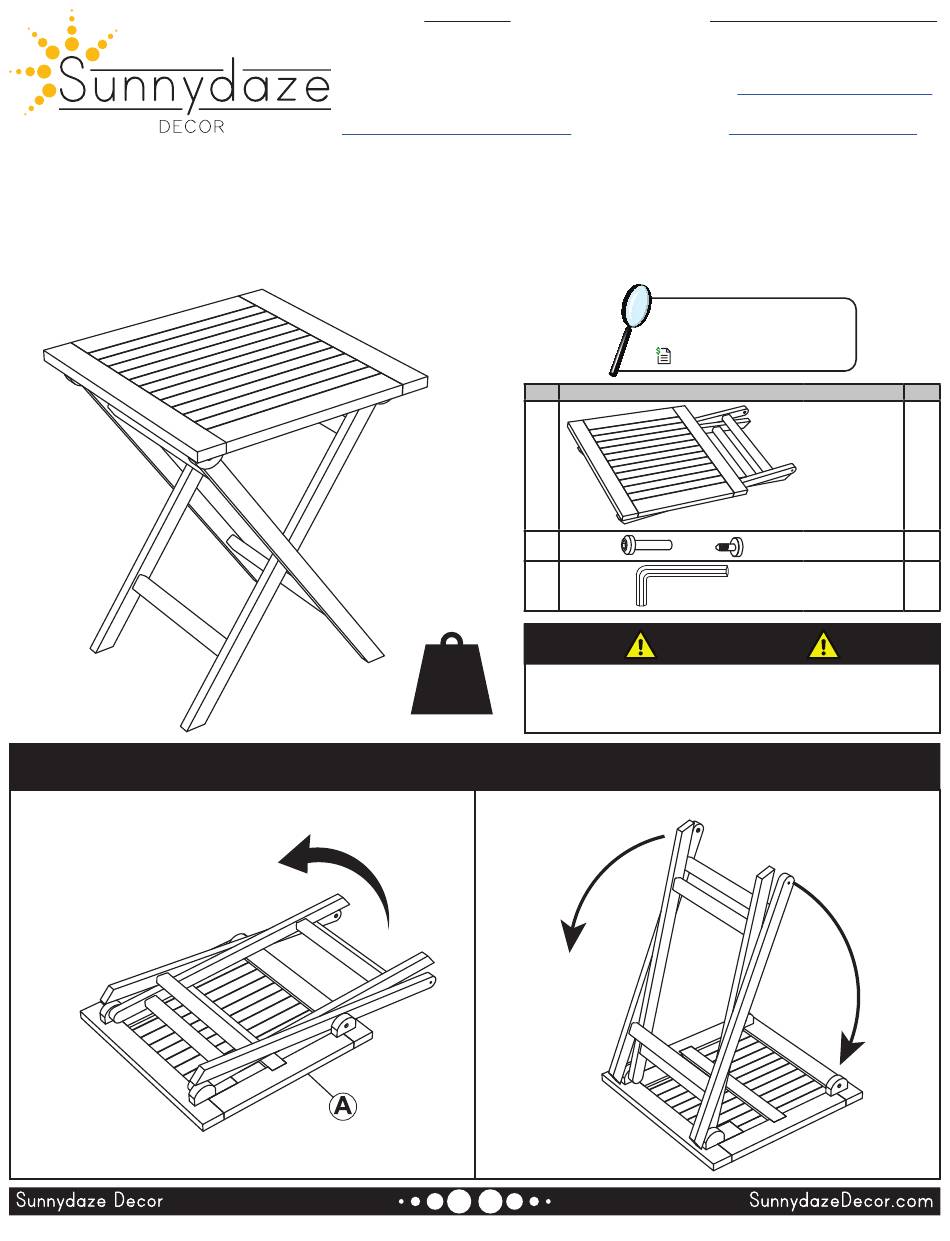 Sunnydaze
DECOR

A

Sunnydaze Decor

SunnydazeDecor.com