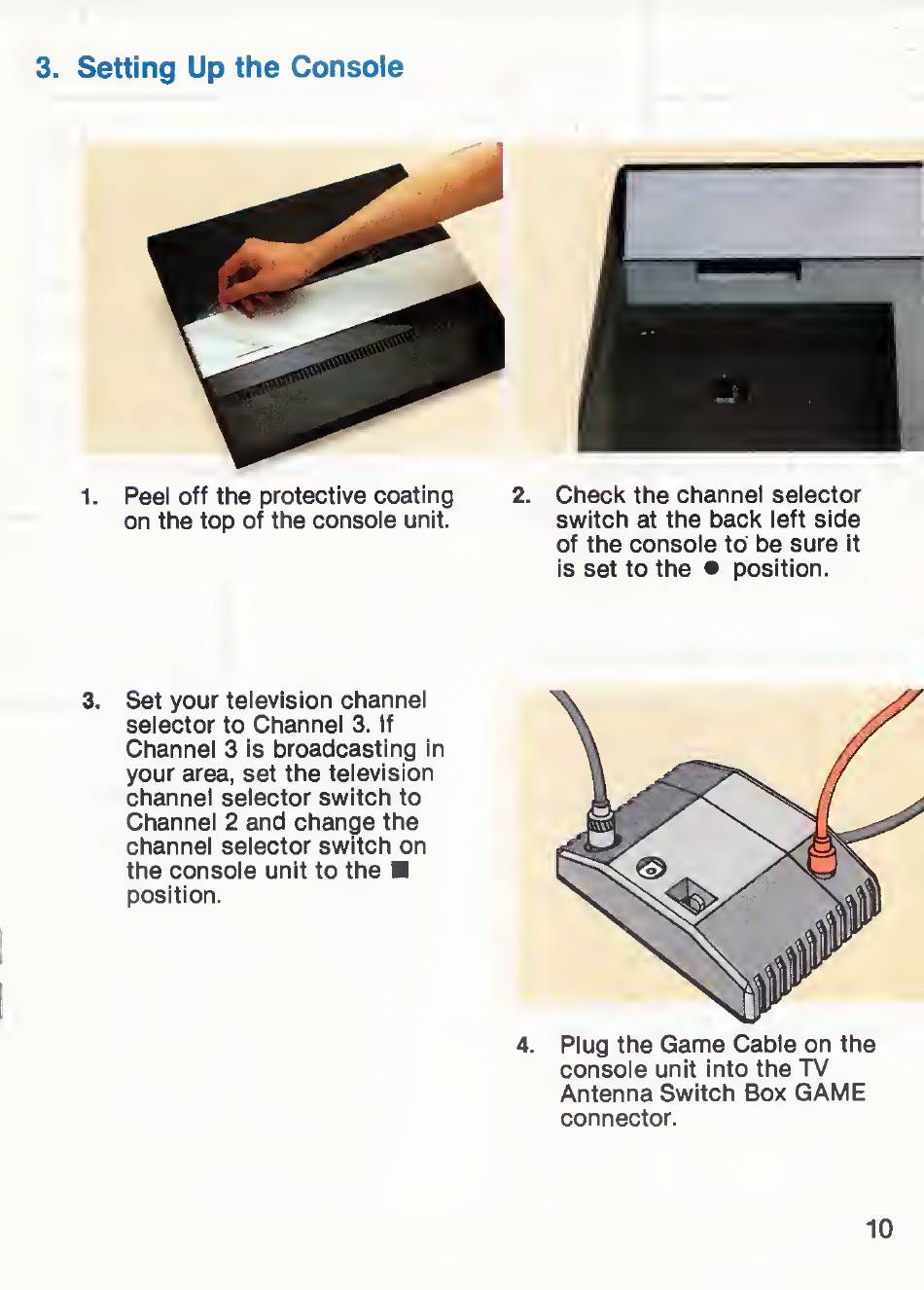 3. Setting Up the Console

1. Peel off the protective coating on the top of the console unit.

2. Check the channel selector switch at the back left side of the console to be sure it is set to the ● position.

3. Set your television channel selector to Channel 3. If Channel 3 is broadcasting in your area, set the television channel selector switch to Channel 2 and change the channel selector switch on the console unit to the ■ position.

4. Plug the Game Cable on the console unit into the TV Antenna Switch Box GAME connector.

10