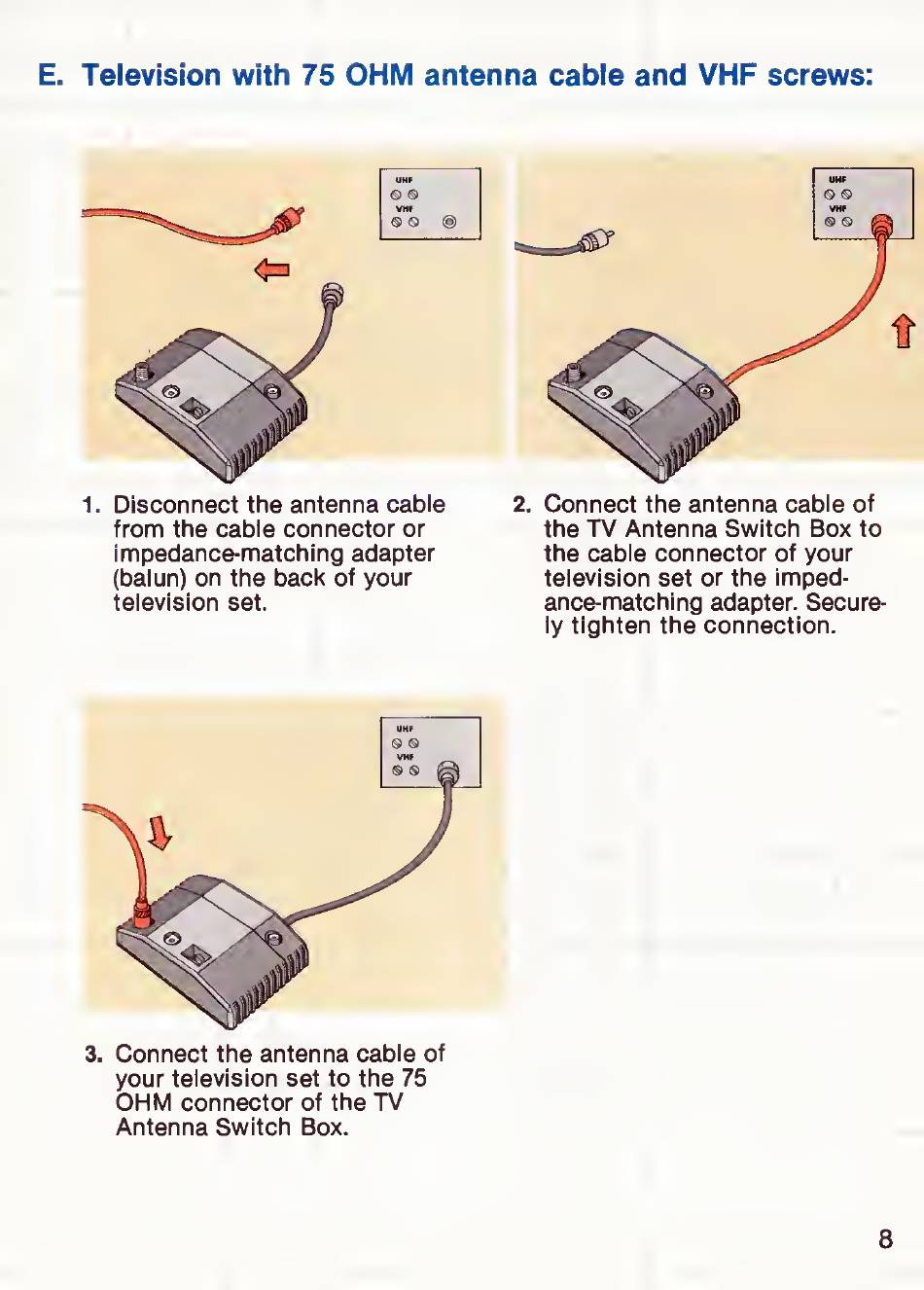 E. Television with 75 OHM antenna cable and VHF screws:

UHF
VHF

1. Disconnect the antenna cable from the cable connector or impedance-matching adapter (balun) on the back of your television set.

UHF
VHF

2. Connect the antenna cable of the TV Antenna Switch Box to the cable connector of your television set or the impedance-matching adapter. Securely tighten the connection.

UHF
VHF

3. Connect the antenna cable of your television set to the 75 OHM connector of the TV Antenna Switch Box.

8