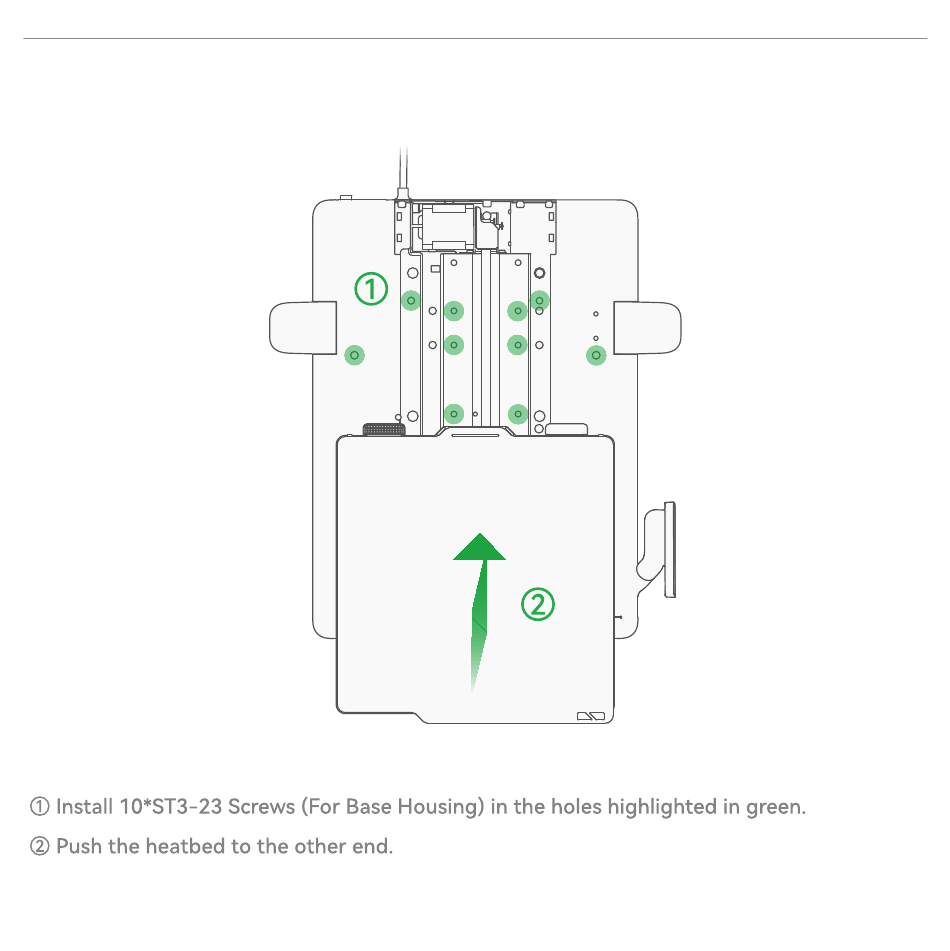 ①

②

① Install 10*ST3-23 Screws (For Base Housing) in the holes highlighted in green.

② Push the heatbed to the other end.