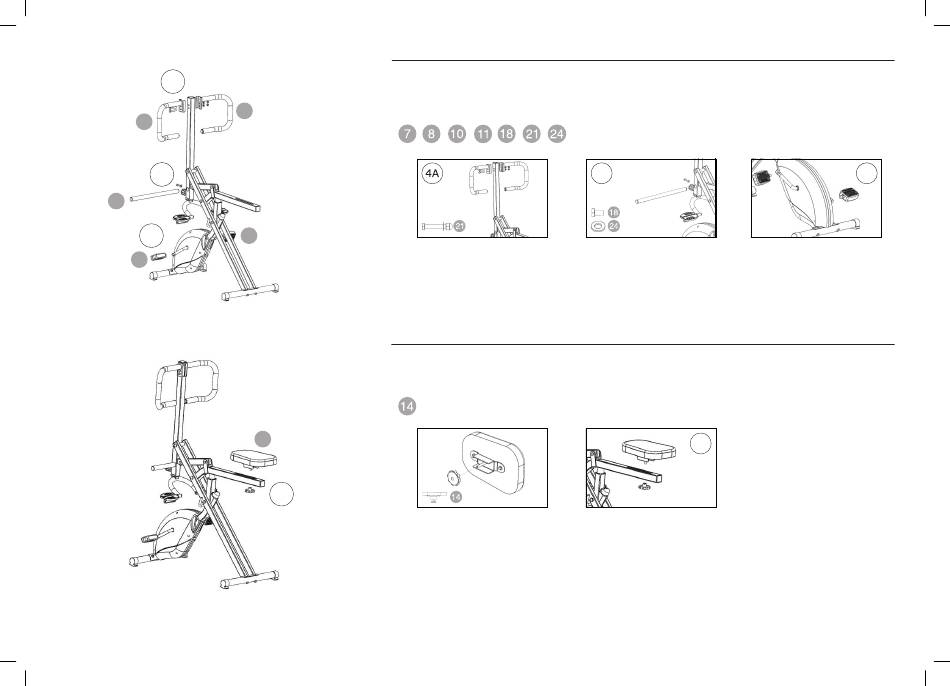 7 8 10 11 18 21 24

4A

21

18

24

14

14