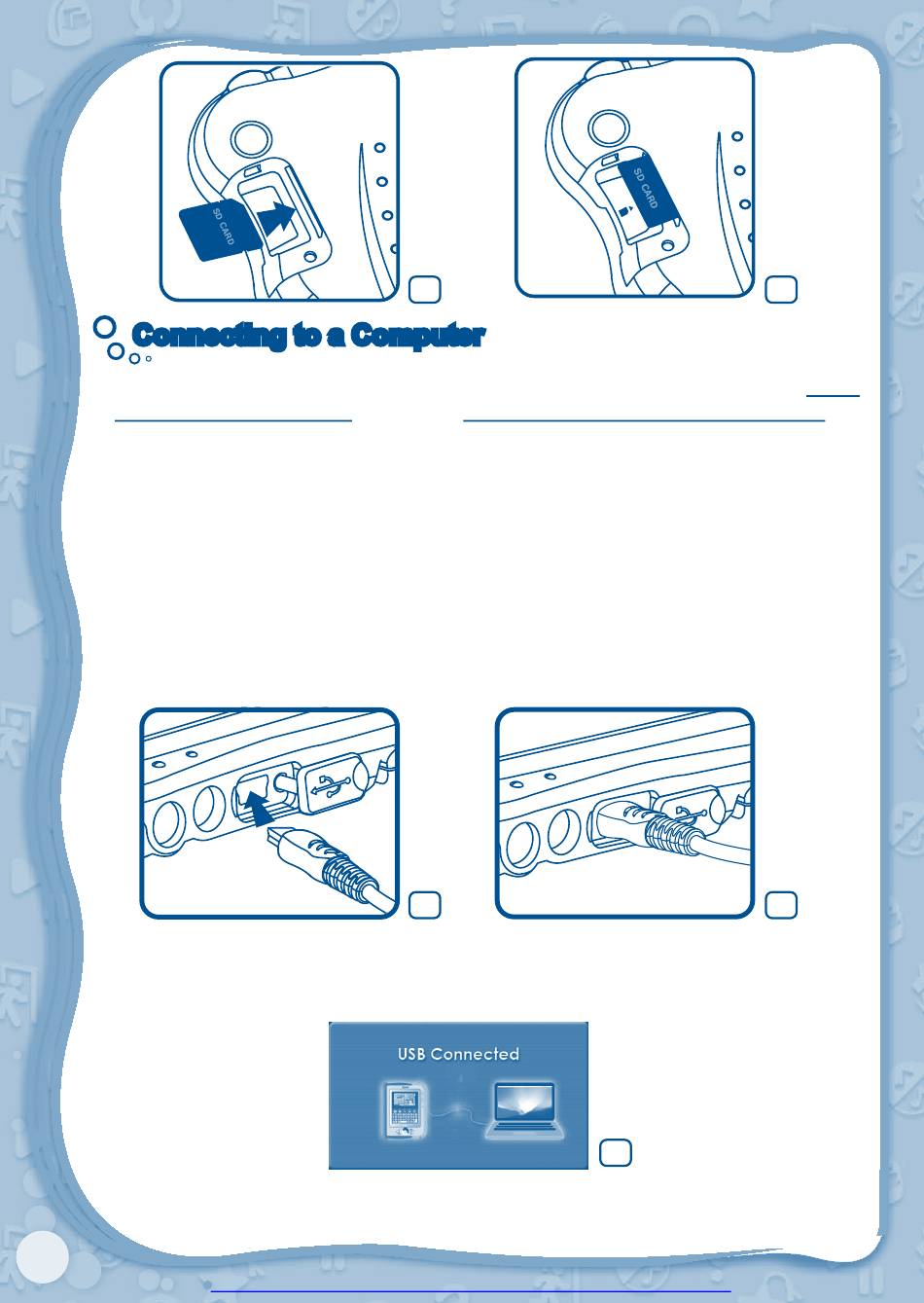 SD CARD

SD CARD

Connecting to a Computer

USB Connected