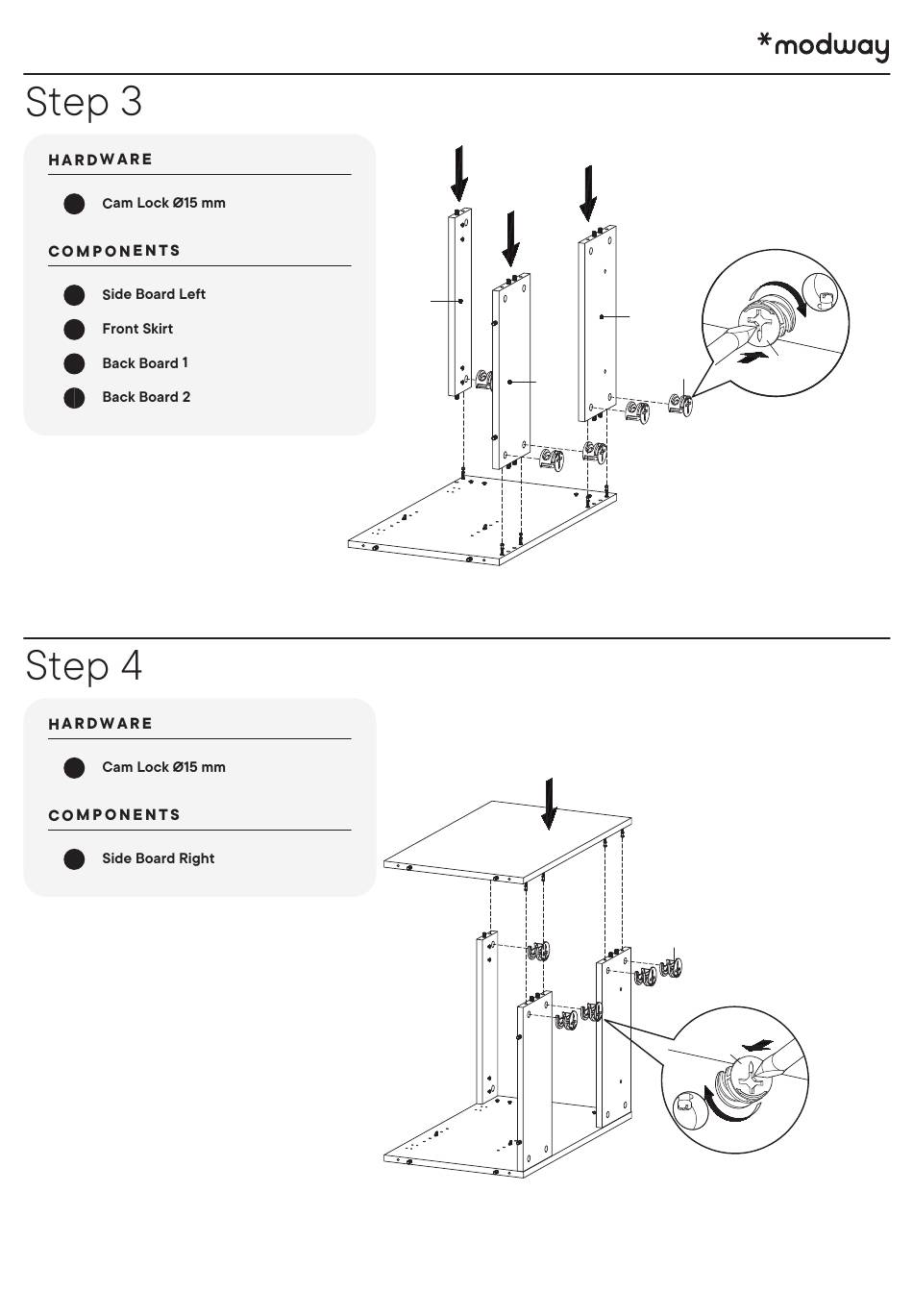 *modway

Step 3

HARDWARE

Cam Lock Ø15 mm

COMPONENTS

Side Board Left

Front Skirt

Back Board 1

Back Board 2

Step 4

HARDWARE

Cam Lock Ø15 mm

COMPONENTS

Side Board Right