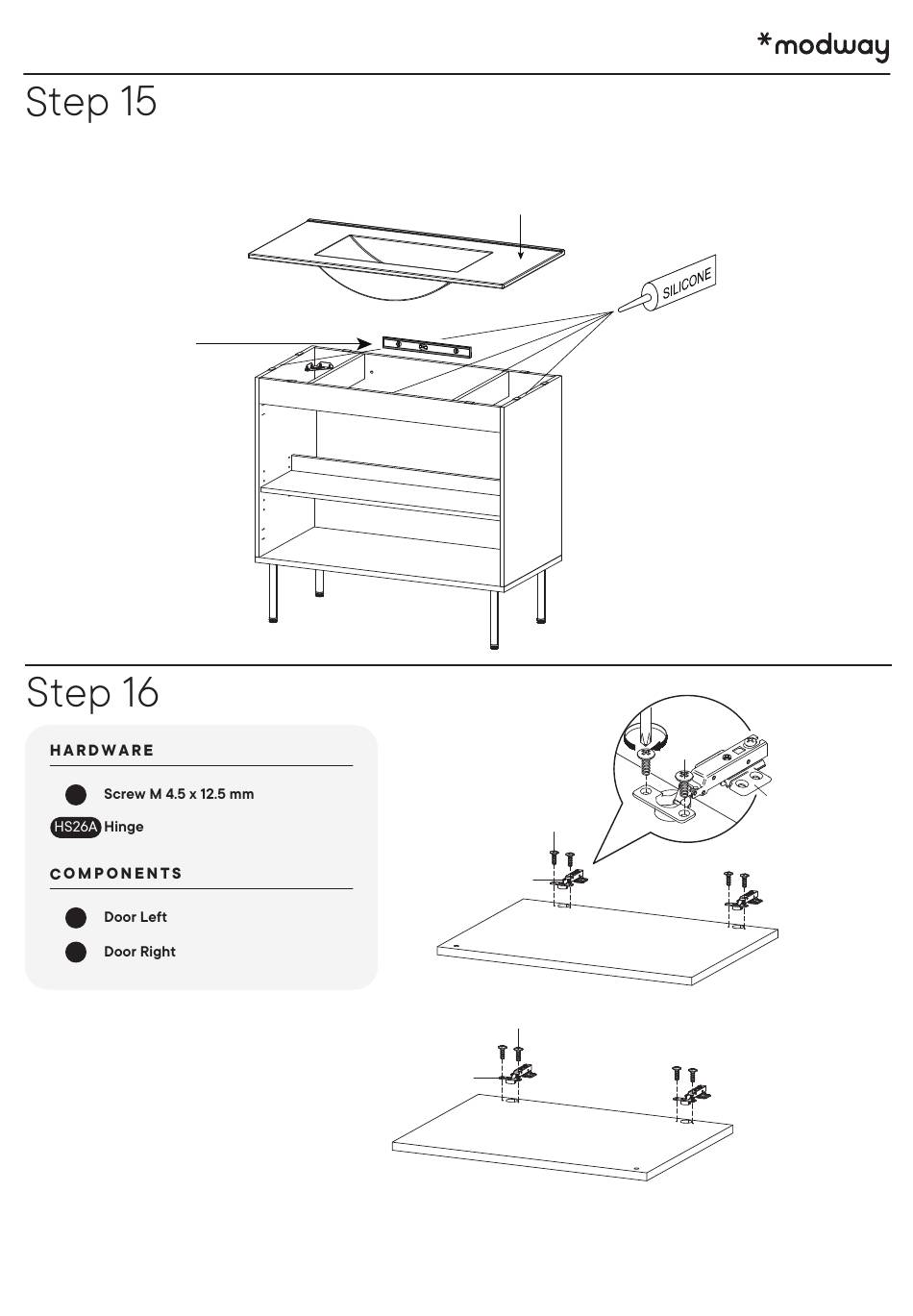 *modway

Step 15

SILICONE

Step 16

HARDWARE

Screw M 4.5 x 12.5 mm

HS26A Hinge

COMPONENTS

Door Left

Door Right