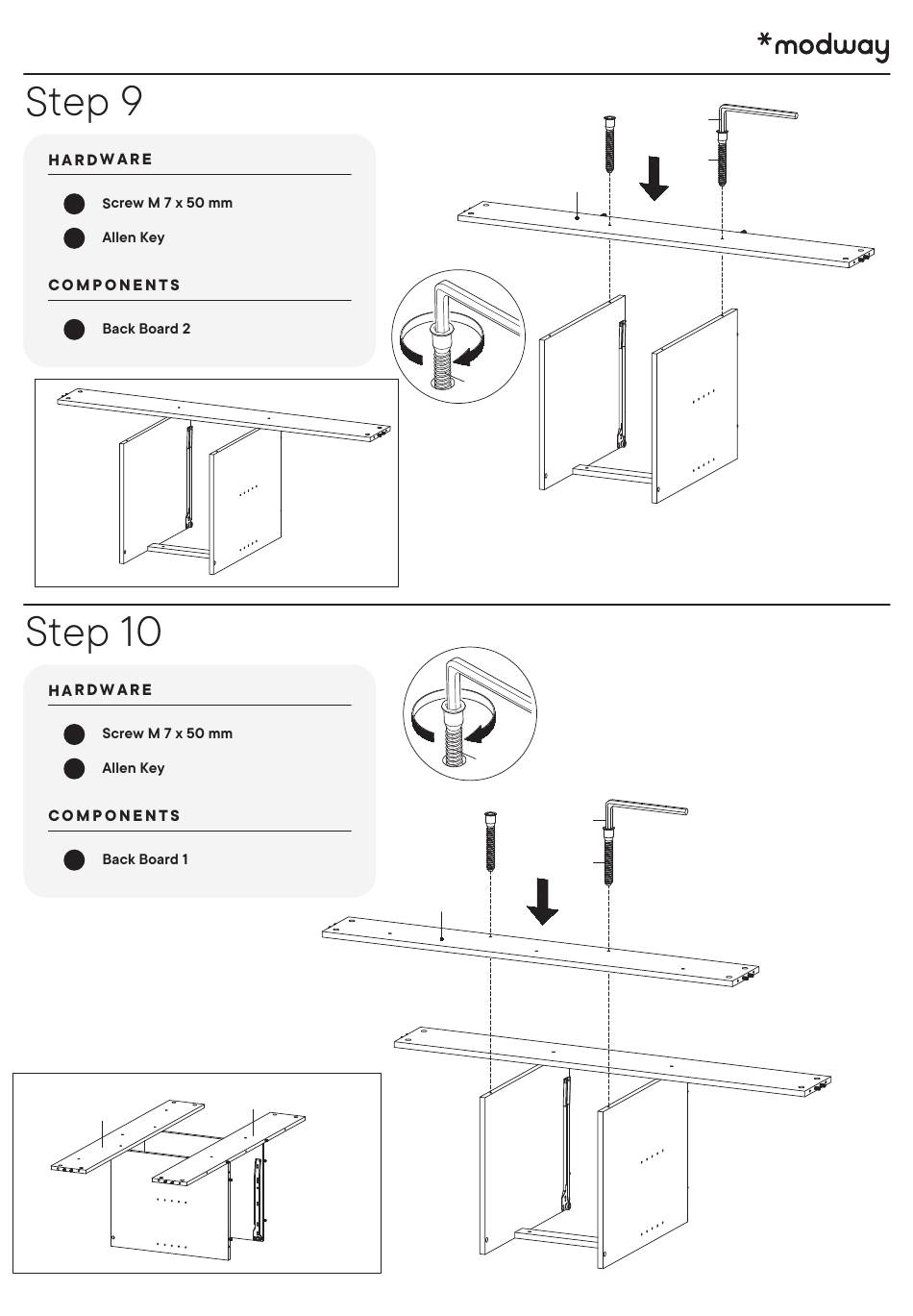 *modway

Step 9

HARDWARE

Screw M 7 x 50 mm

Allen Key

COMPONENTS

Back Board 2

Step 10

HARDWARE

Screw M 7 x 50 mm

Allen Key

COMPONENTS

Back Board 1