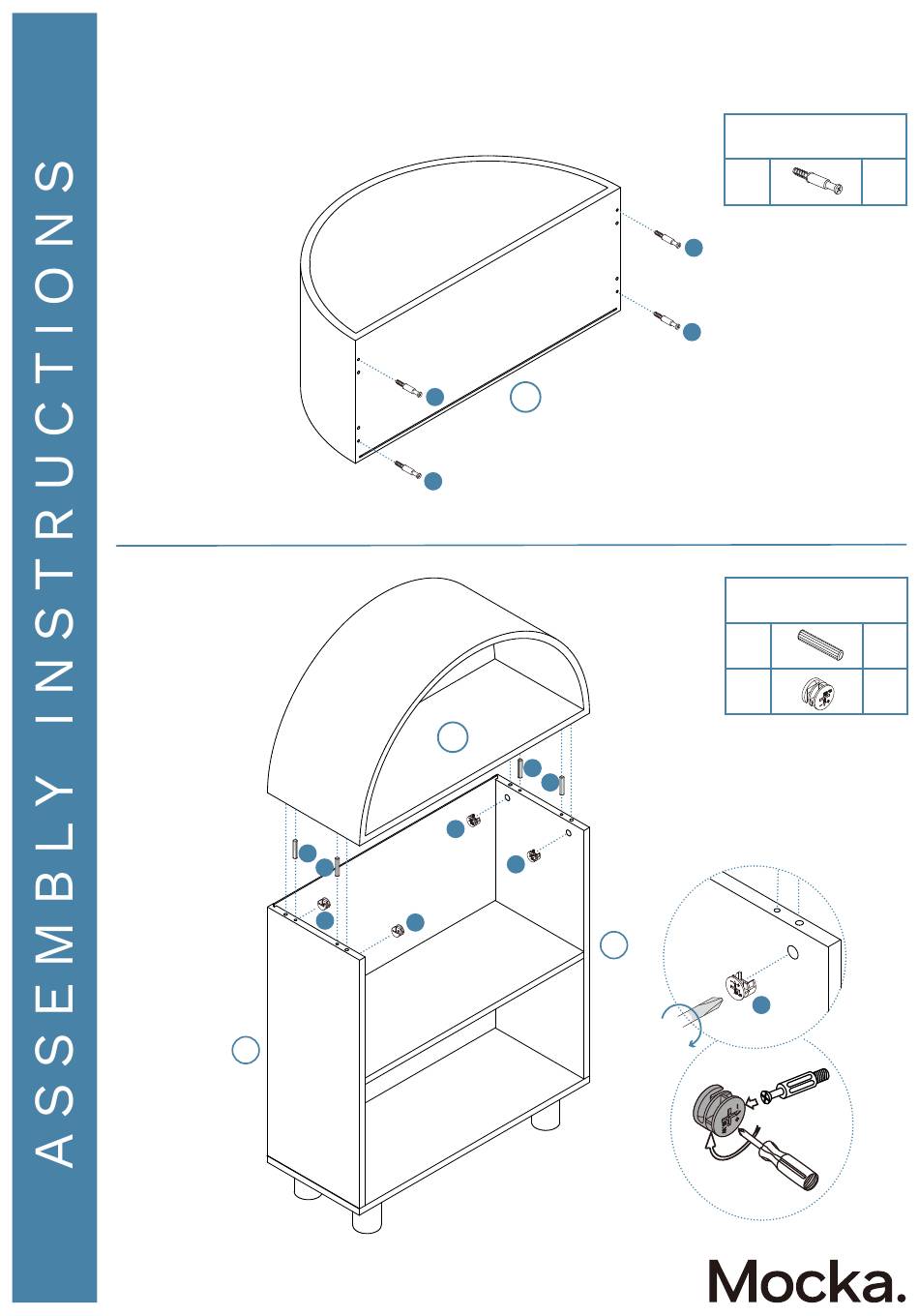 ASSEMBLY INSTRUCTIONS

Mocka.