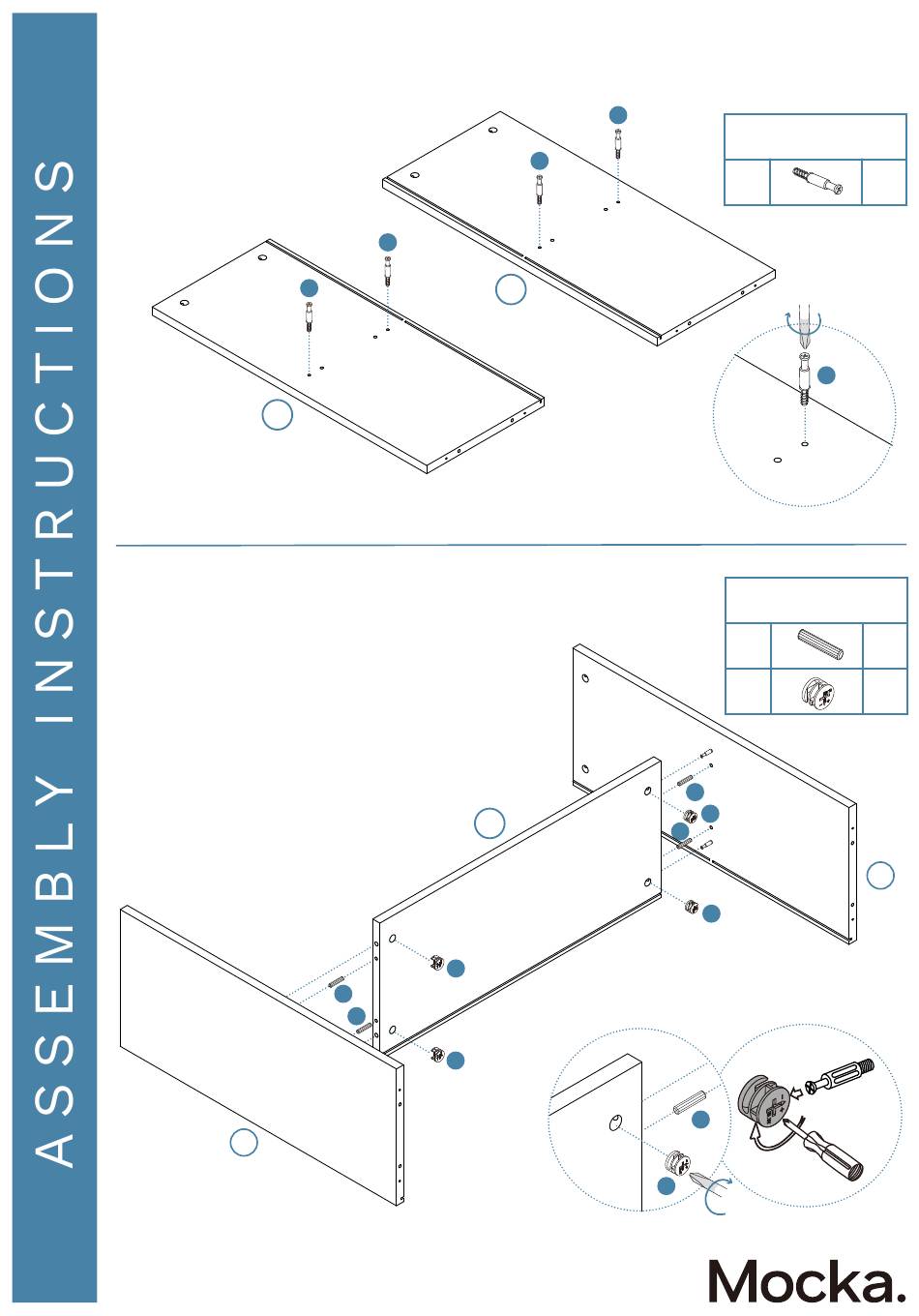 ASSEMBLY INSTRUCTIONS

Mocka.