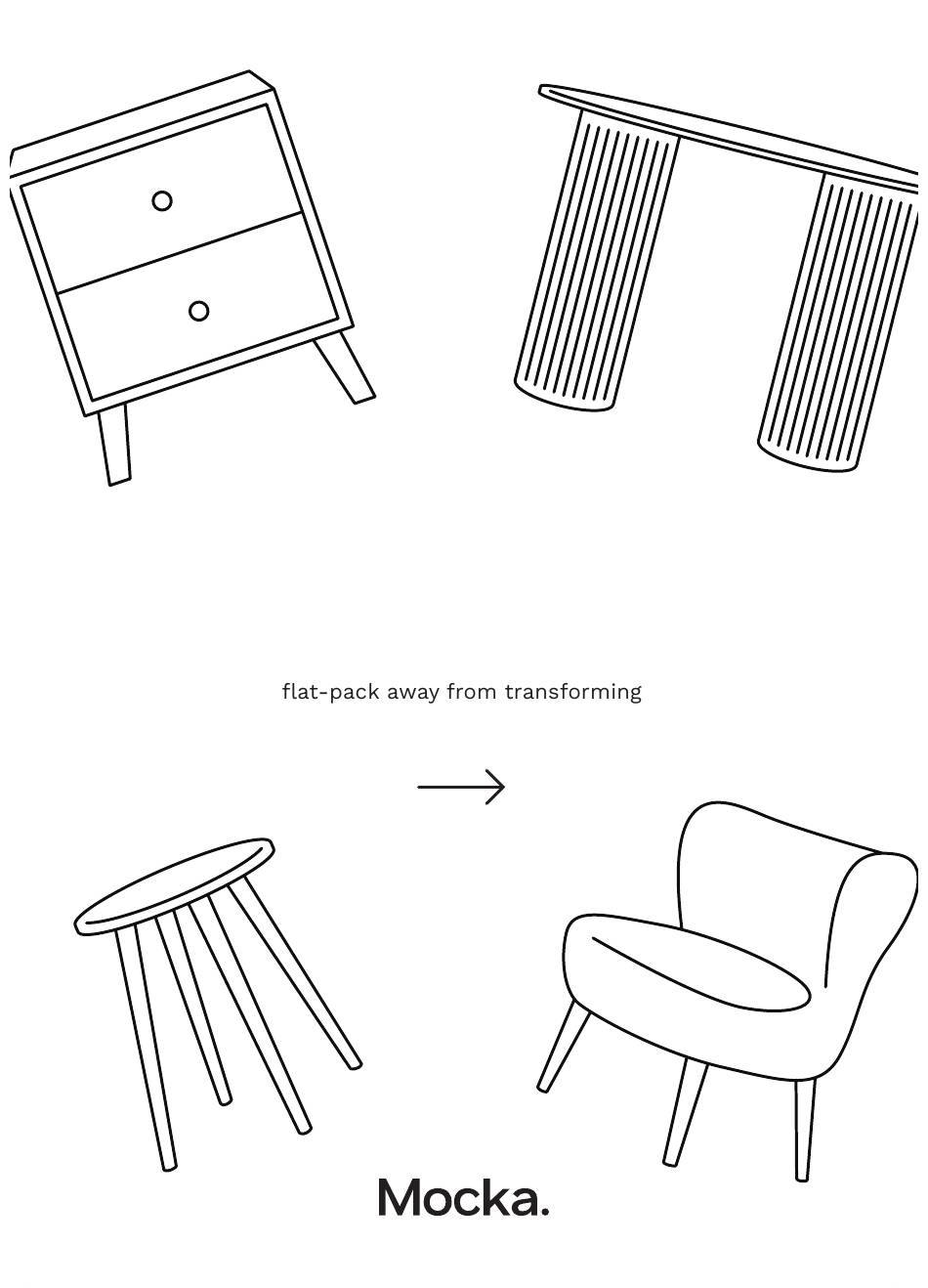 flat-pack away from transforming

Mocka.