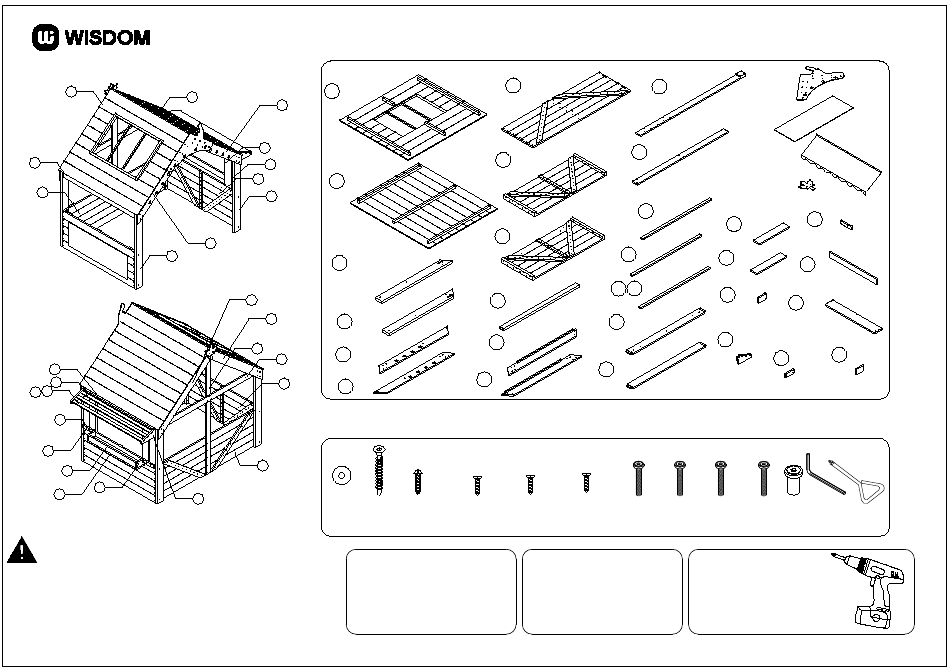 WISDOM