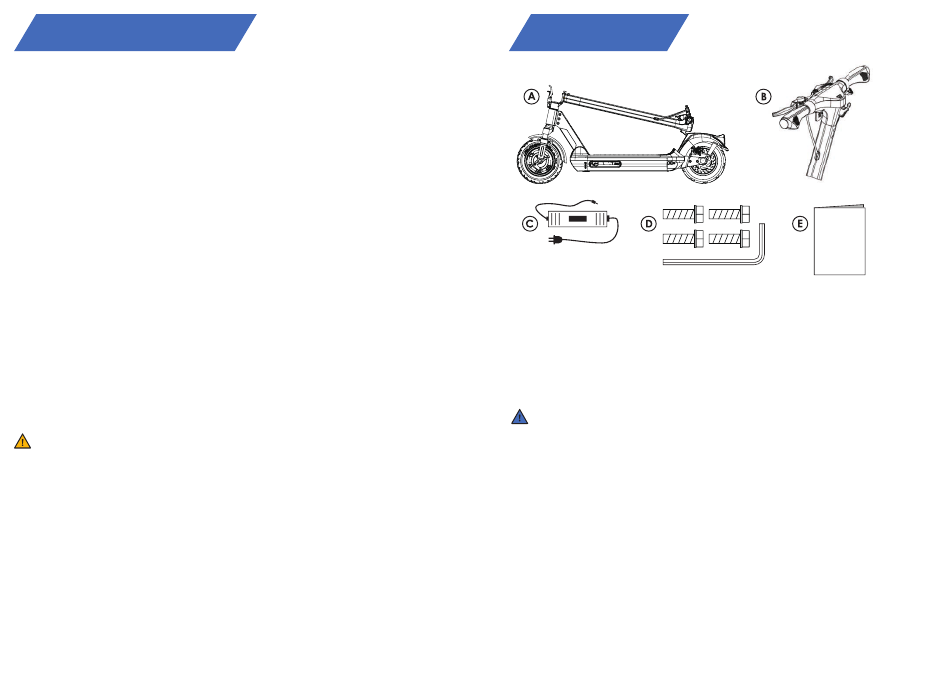 A

B

C

D

E