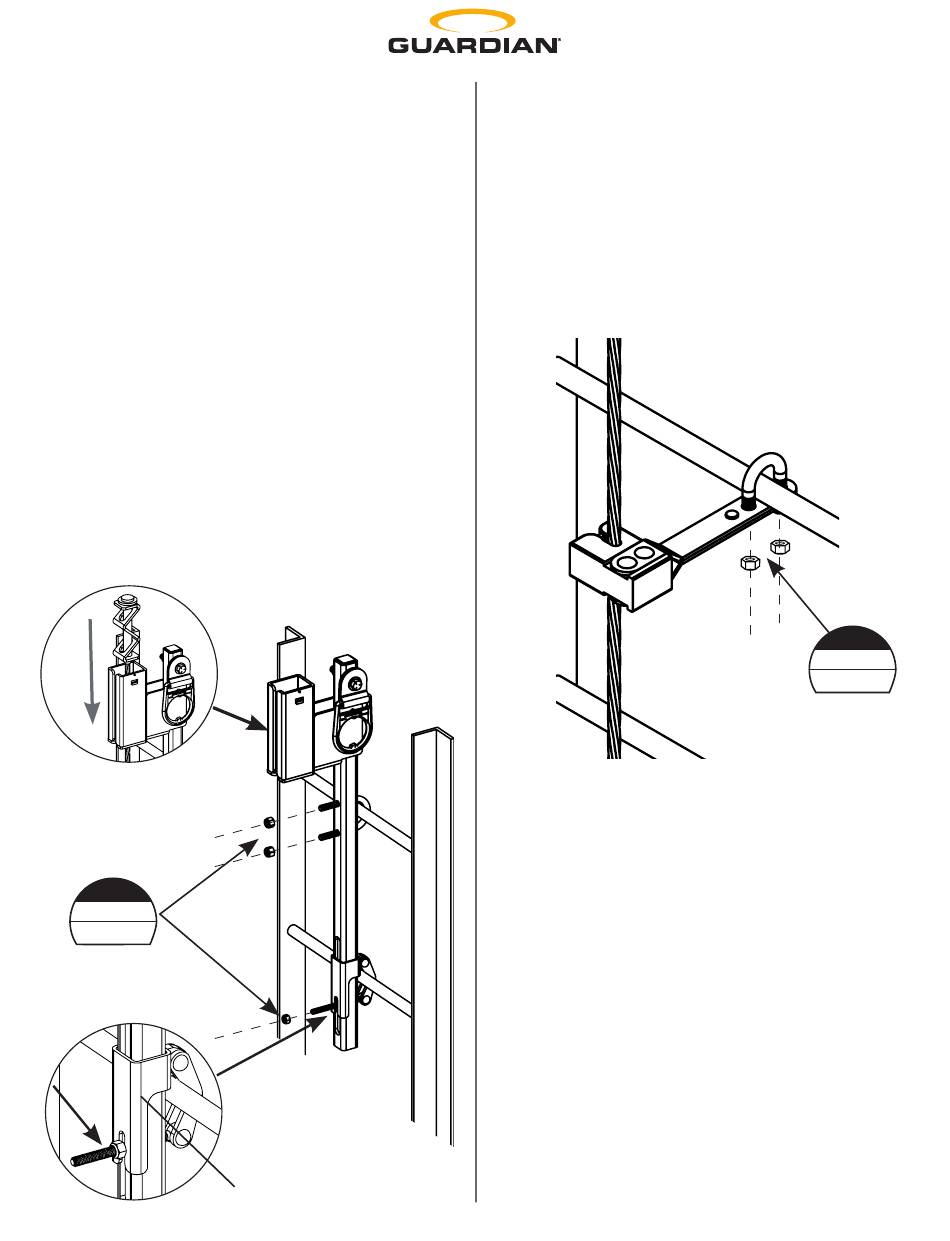 GUARDIAN