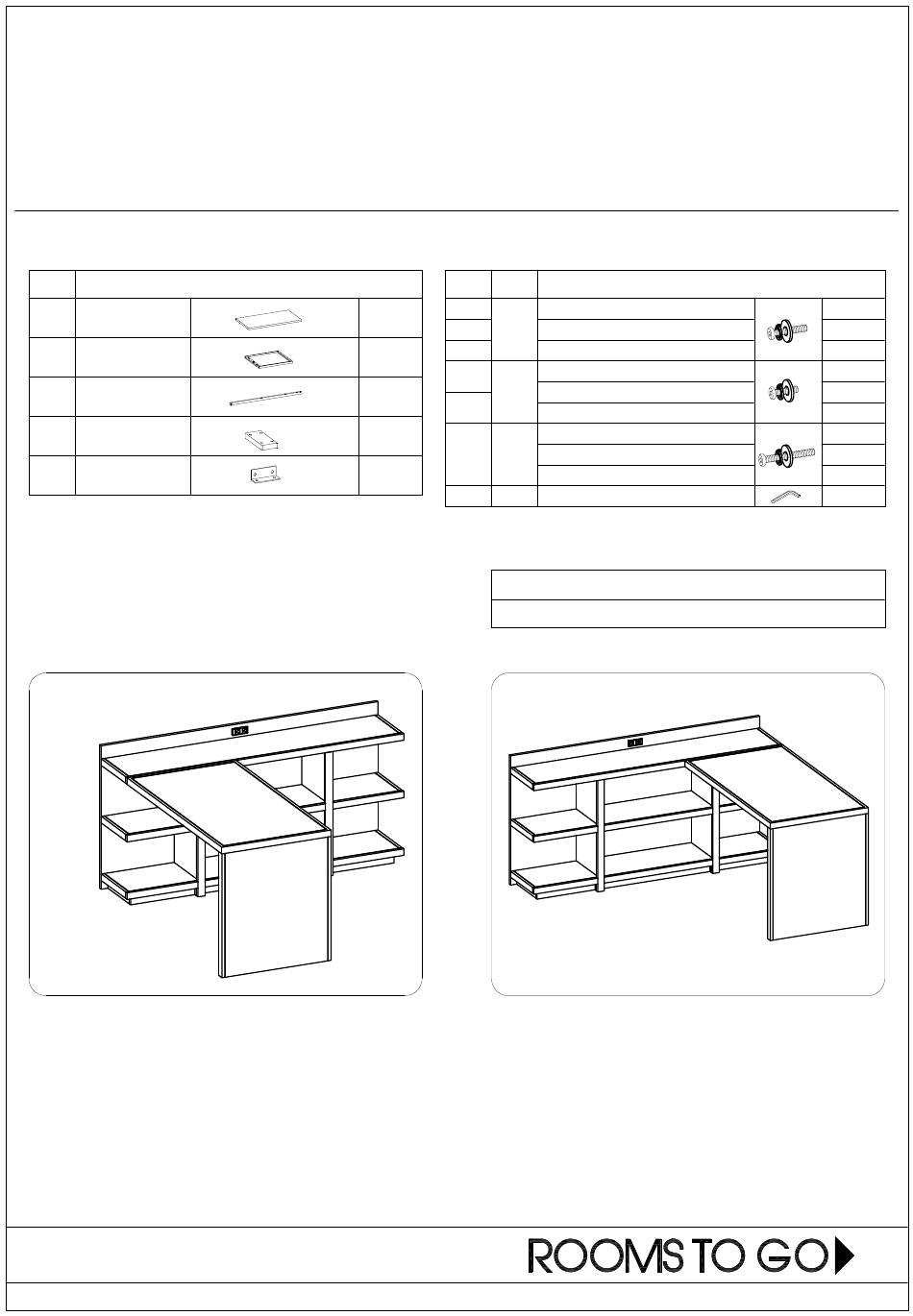 ROOMS TO GO