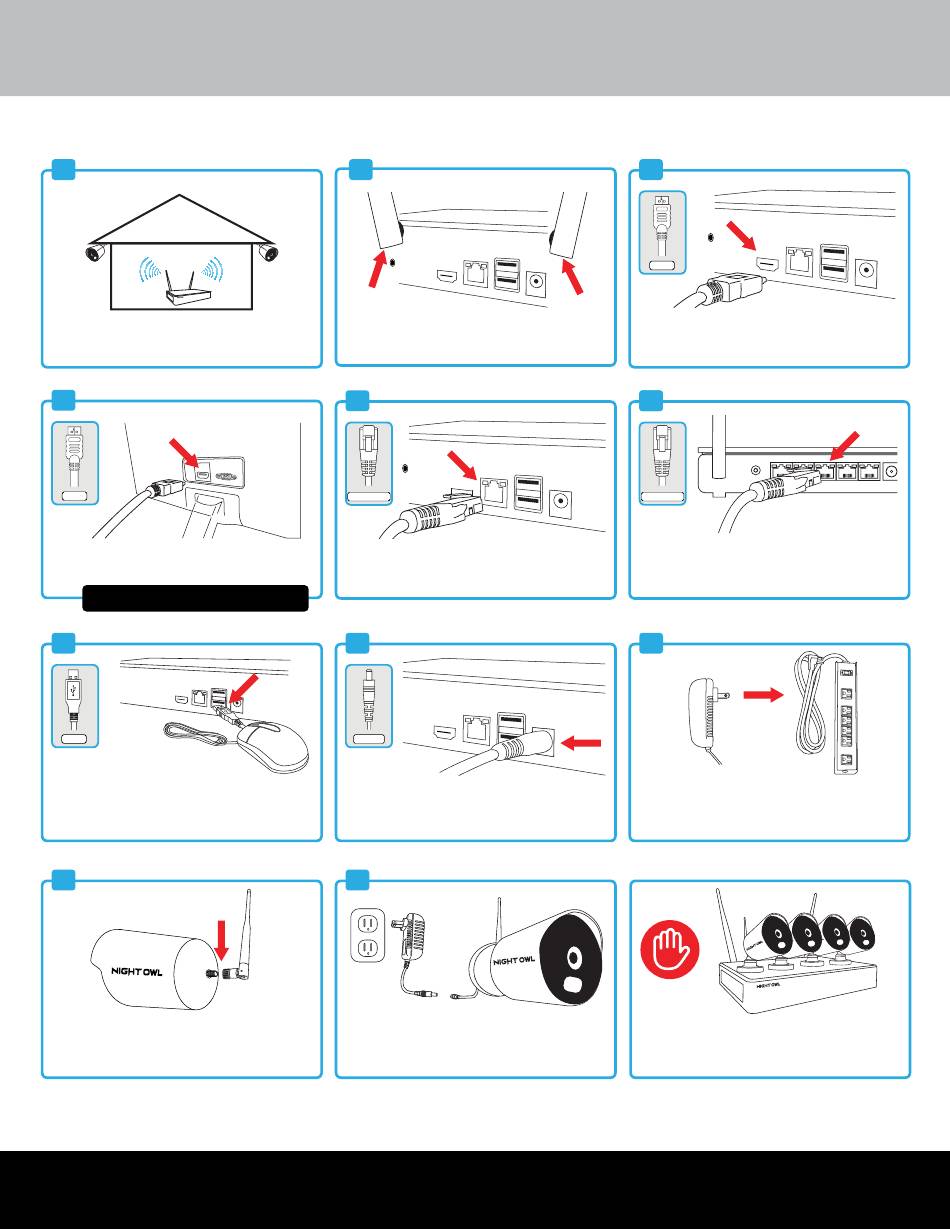 NIGHT OWL

NIGHT OWL

NIGHT OWL