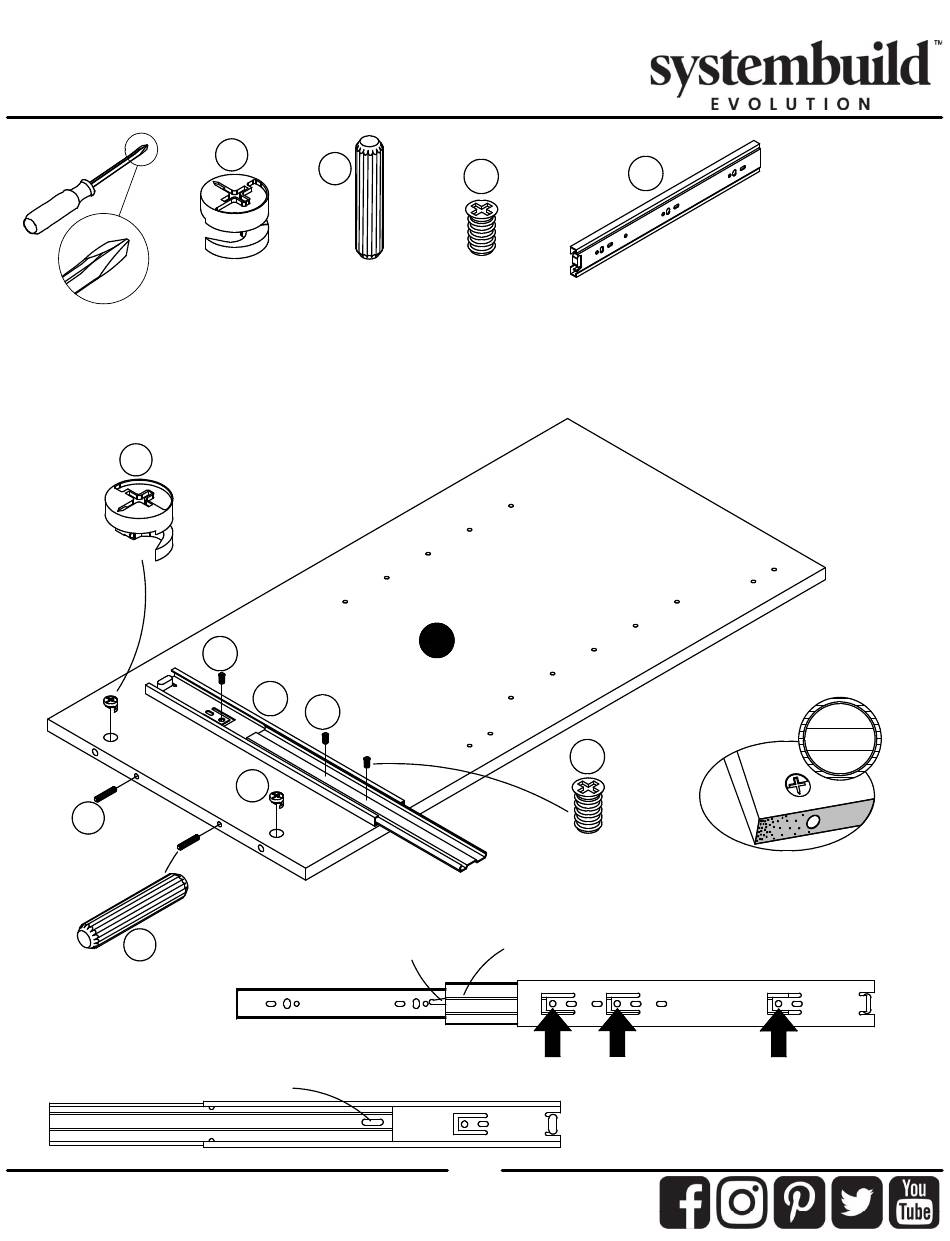 systembuild™
EVOLUTION

You
Tube