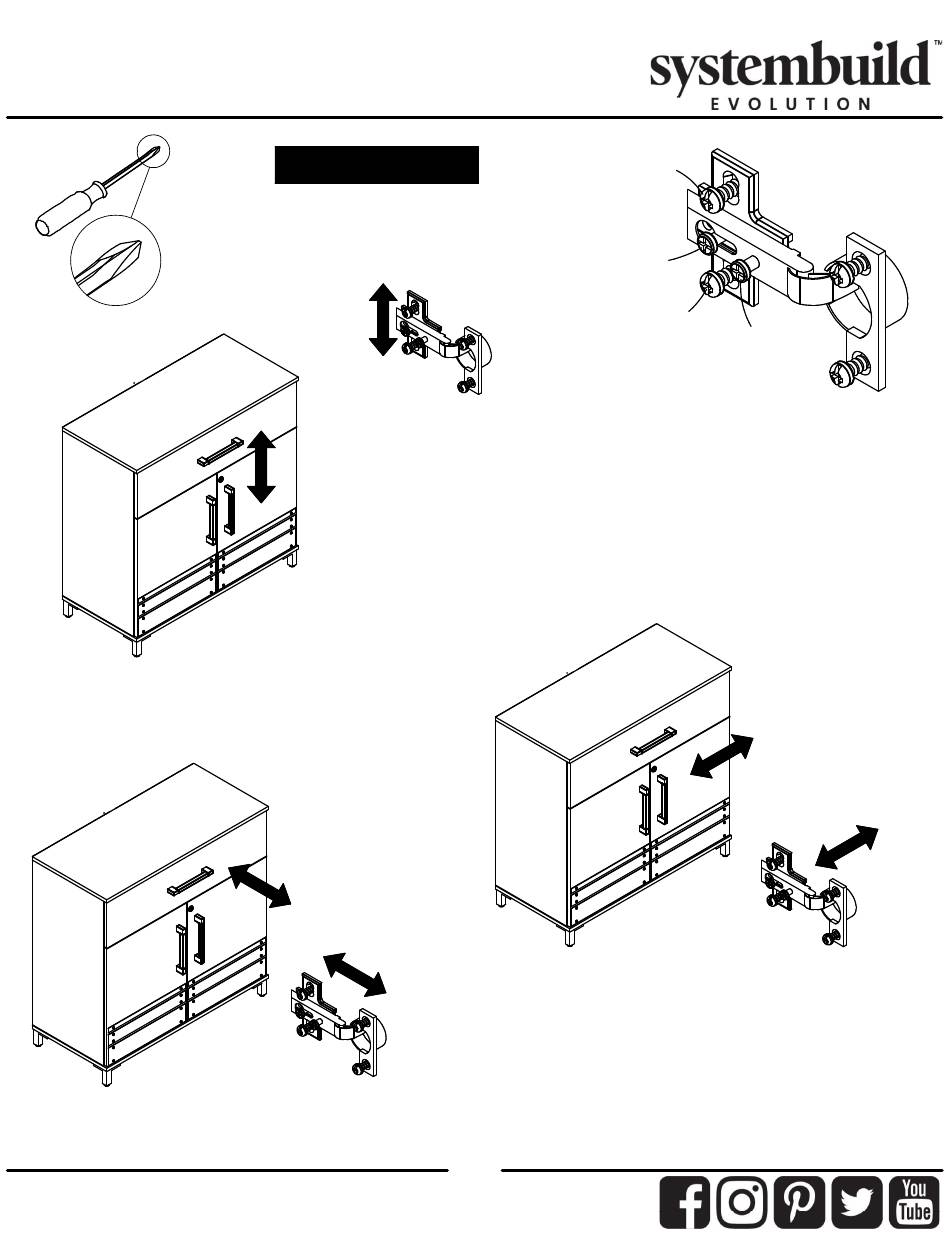 systembuild™
EVOLUTION

You
Tube