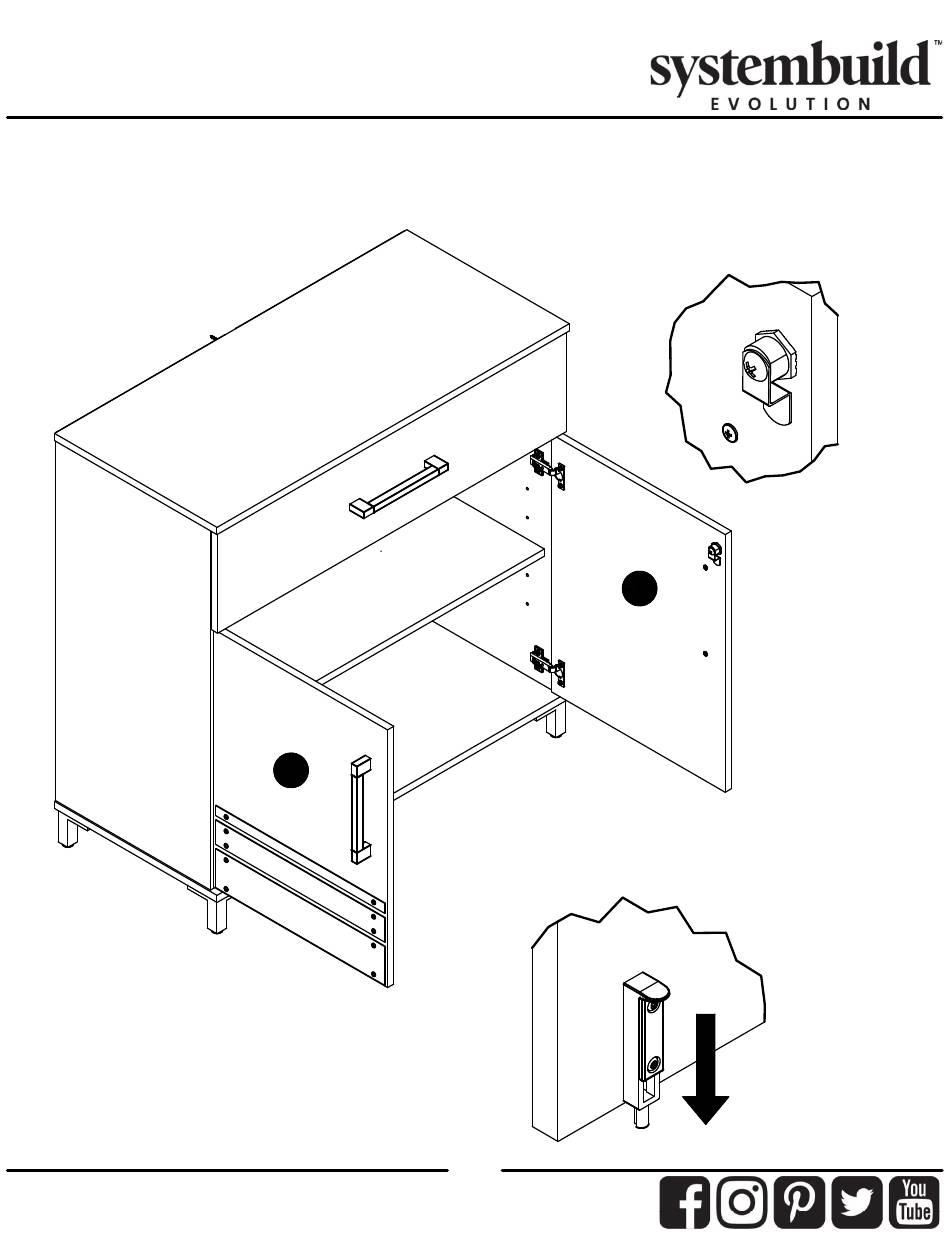 systembuild™
EVOLUTION

You
Tube