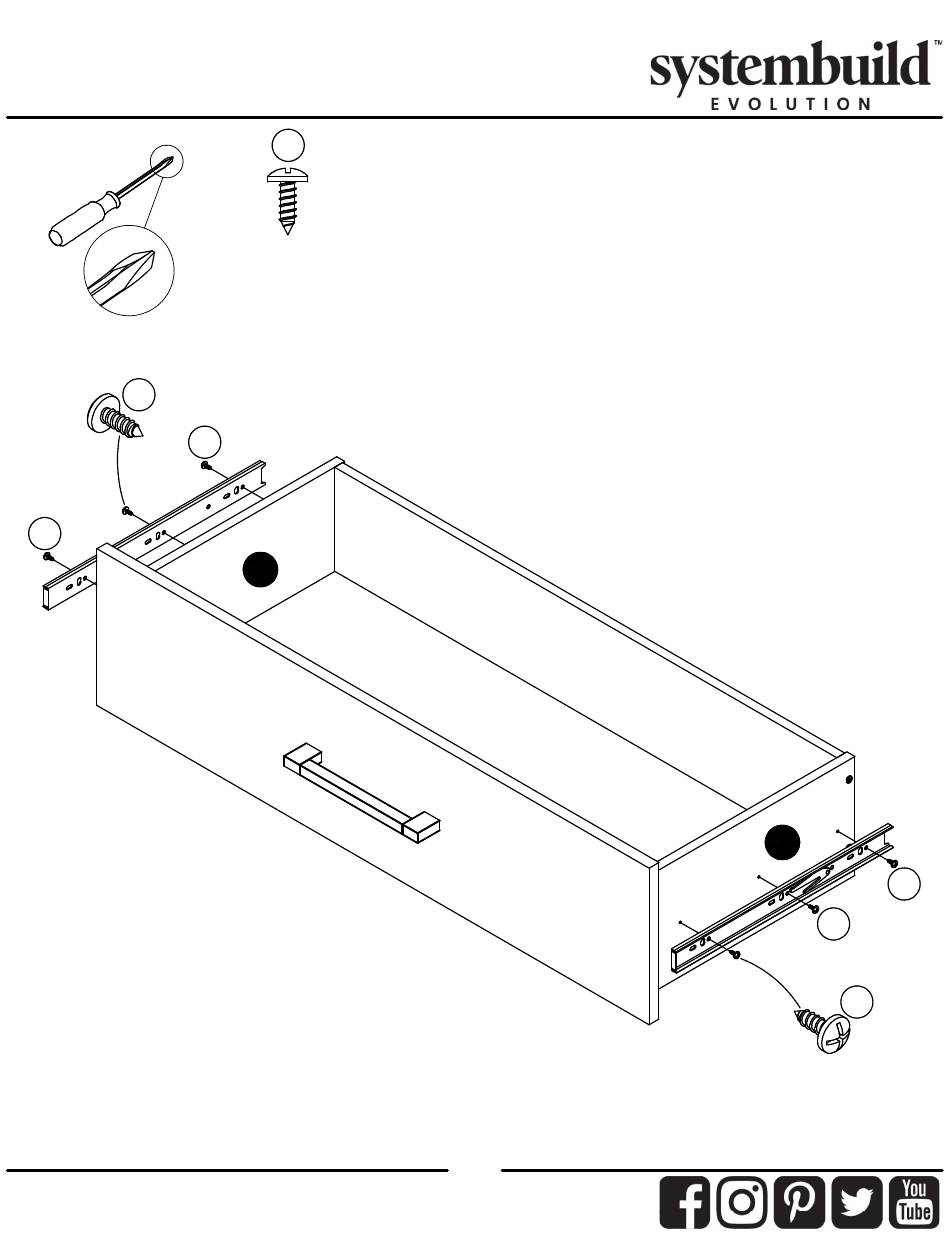 systembuild™
EVOLUTION

You
Tube