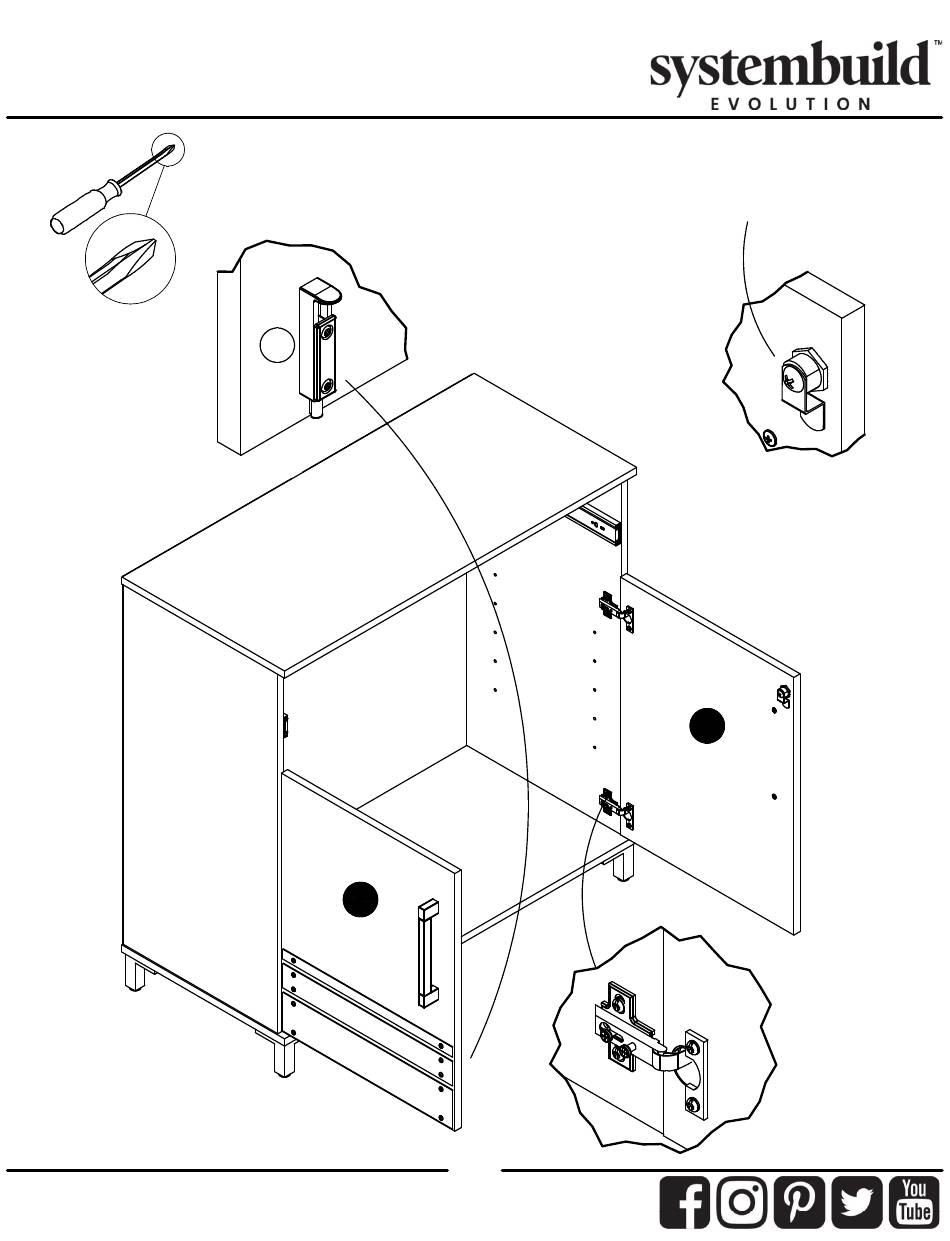 systembuild™
EVOLUTION

You
Tube