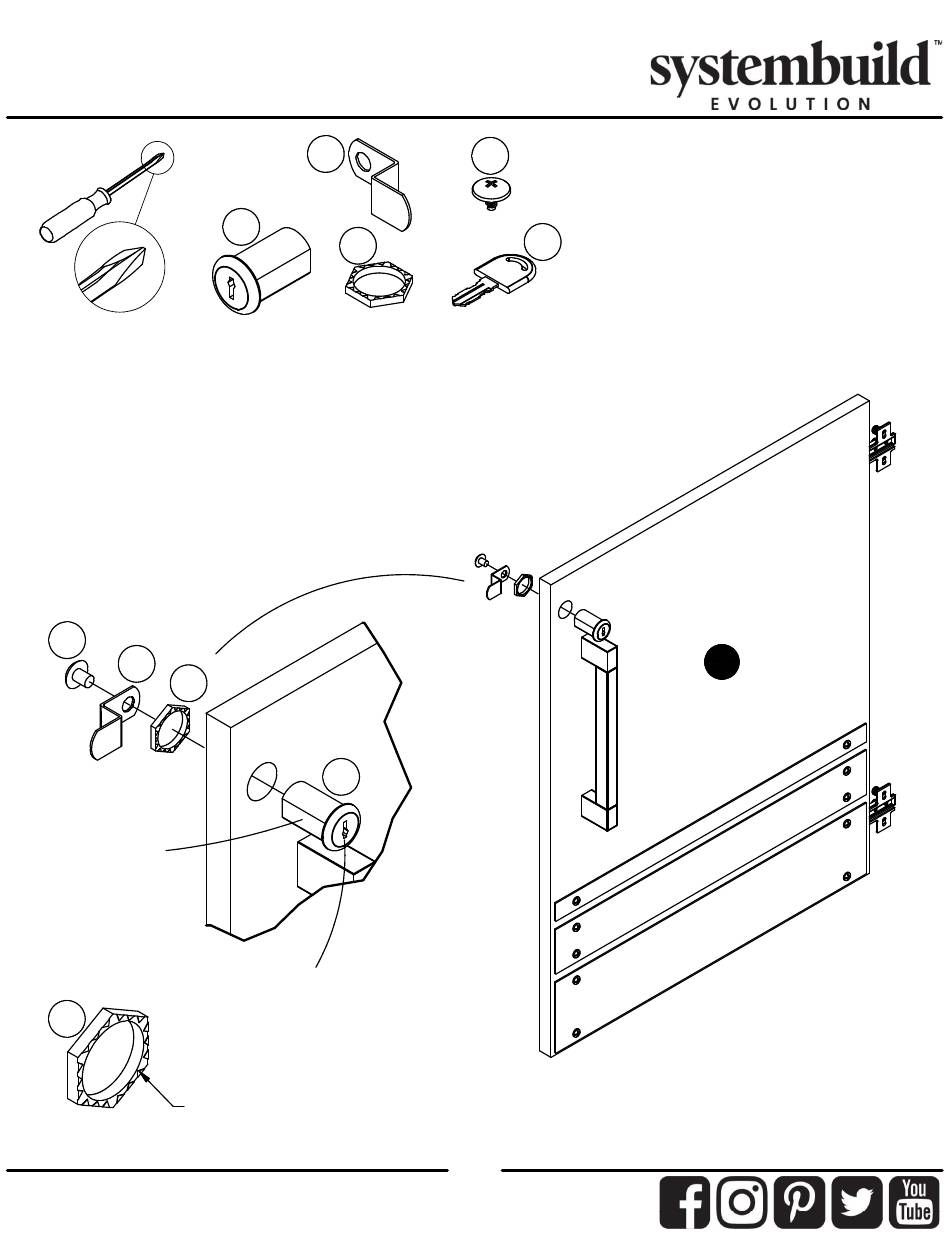 systembuild™
EVOLUTION

You
Tube