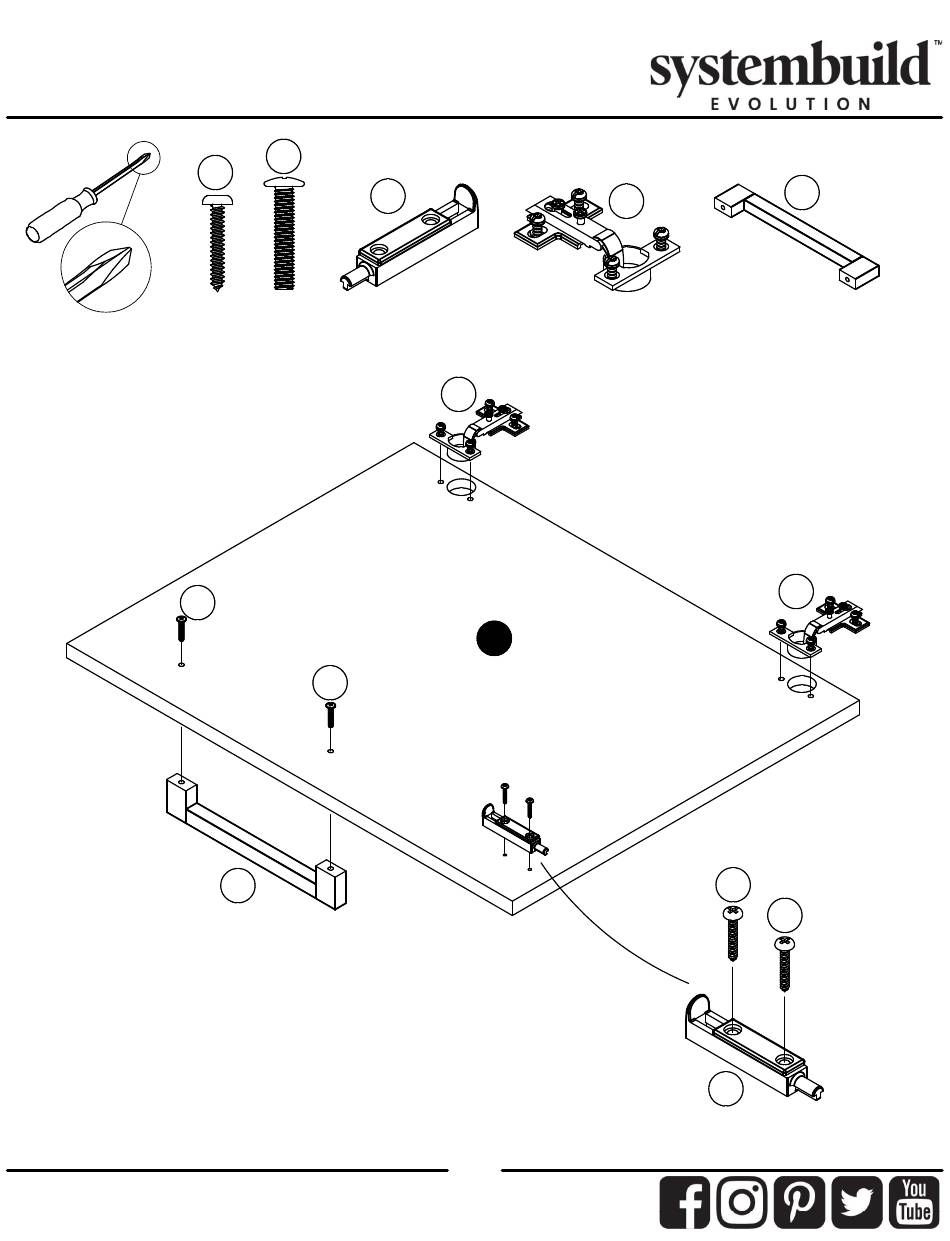 systembuild™
EVOLUTION

You
Tube