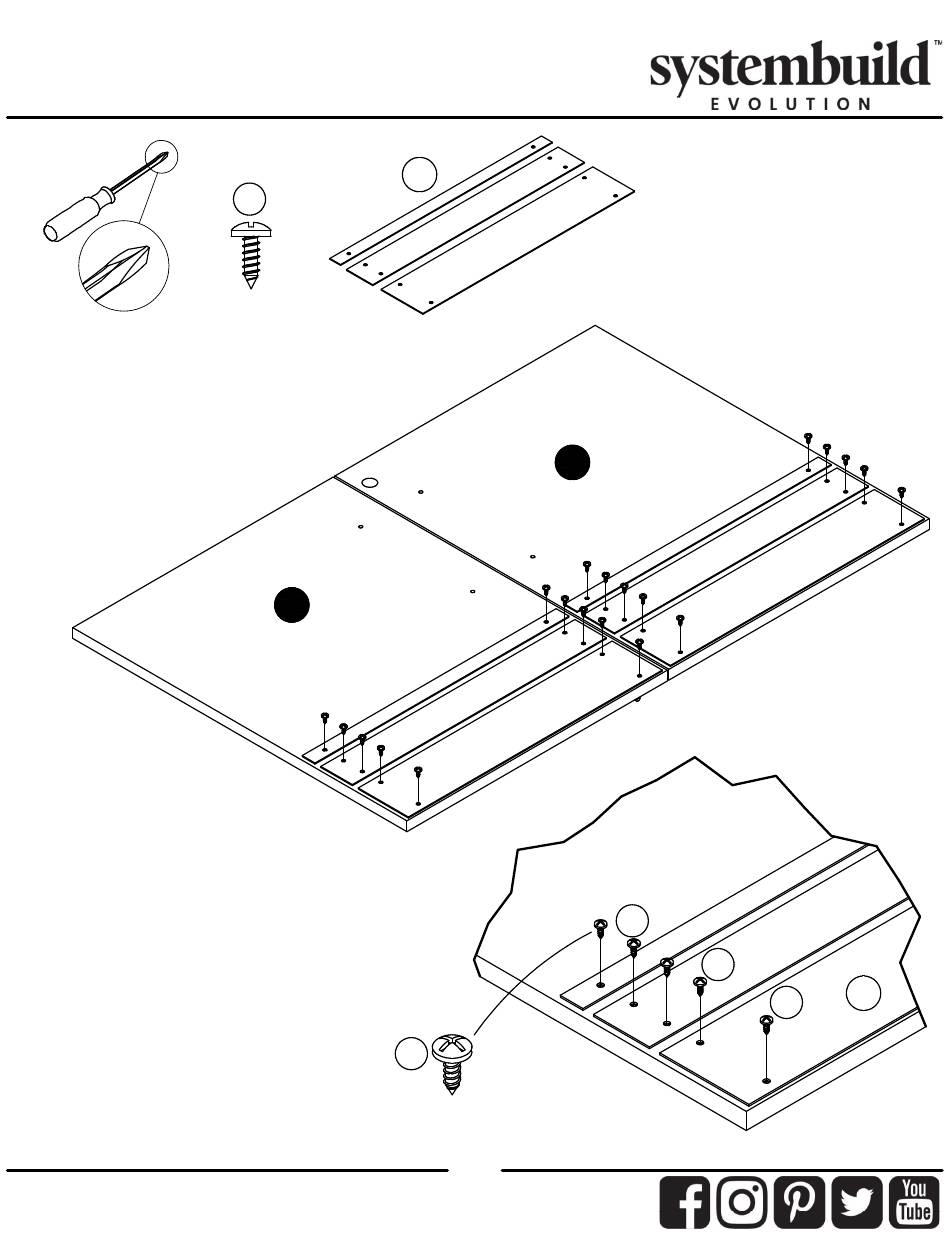 systembuild™
EVOLUTION

You
Tube