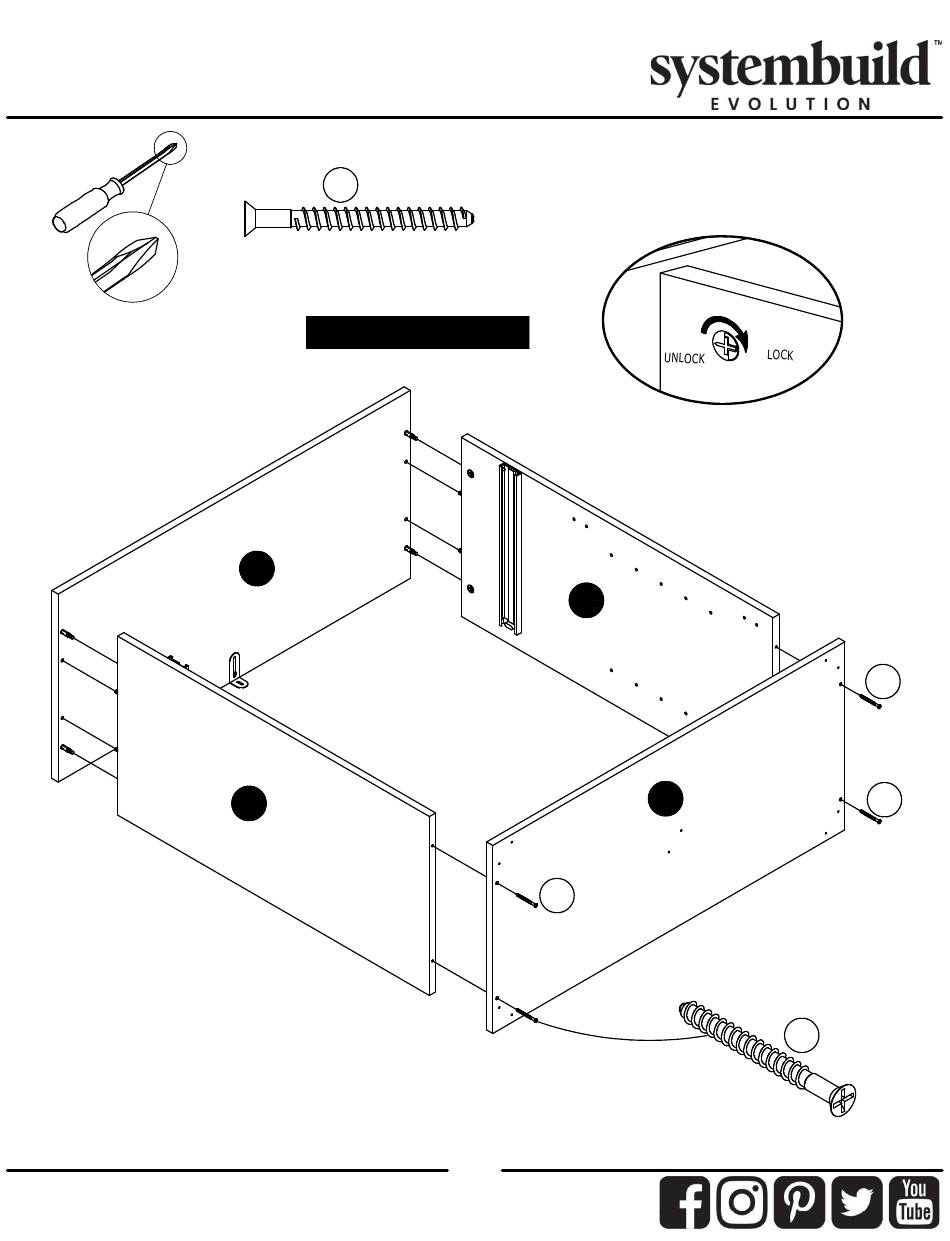 systembuild™
EVOLUTION

UNLOCK LOCK

You Tube